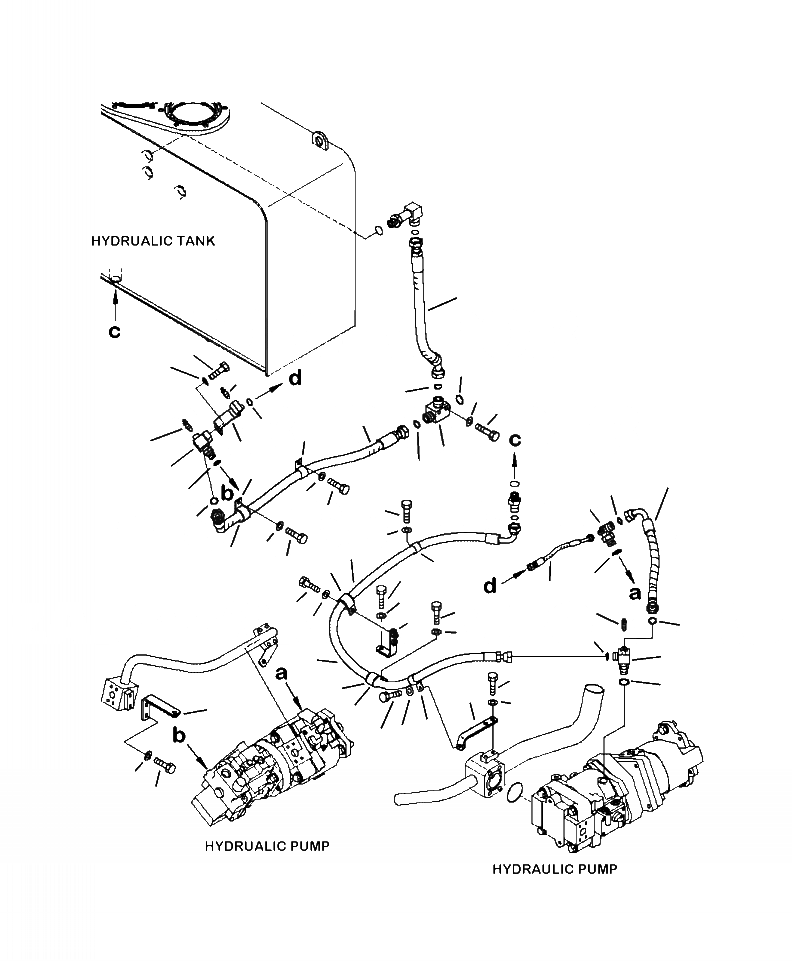 HYDRUALIC TANK

c

d

b

c

d

a

a

b

HYDRUALIC PUMP

HYDRAULIC PUMP