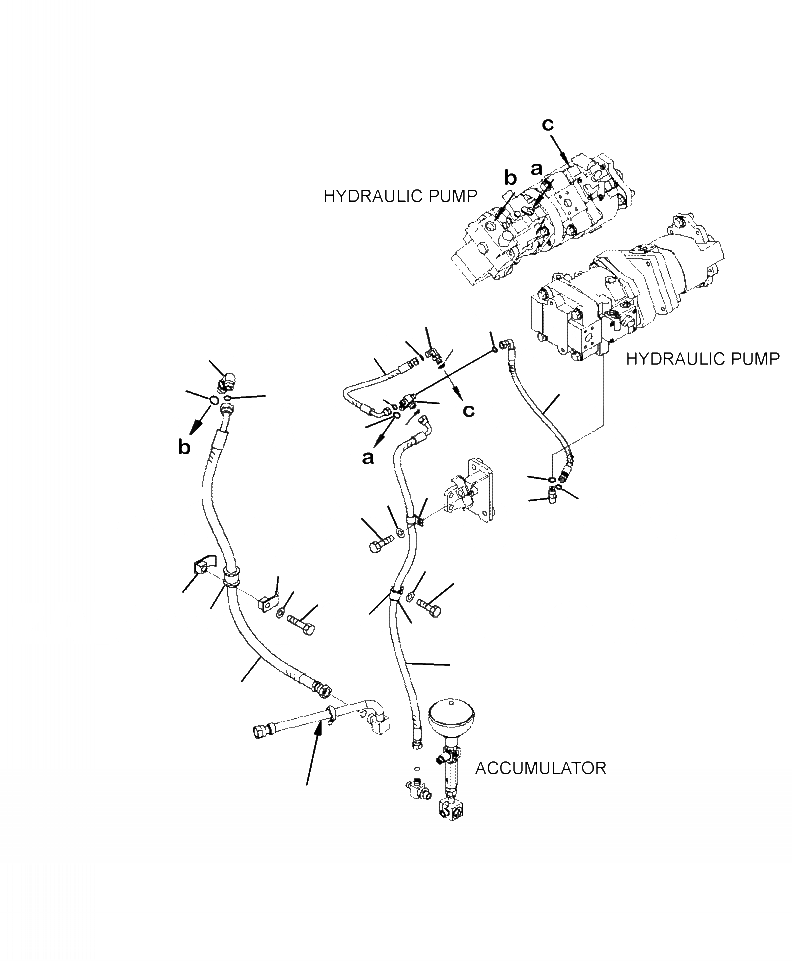 c
b
a
HYDRAULIC PUMP
HYDRAULIC PUMP
c
a
b
ACCUMULATOR