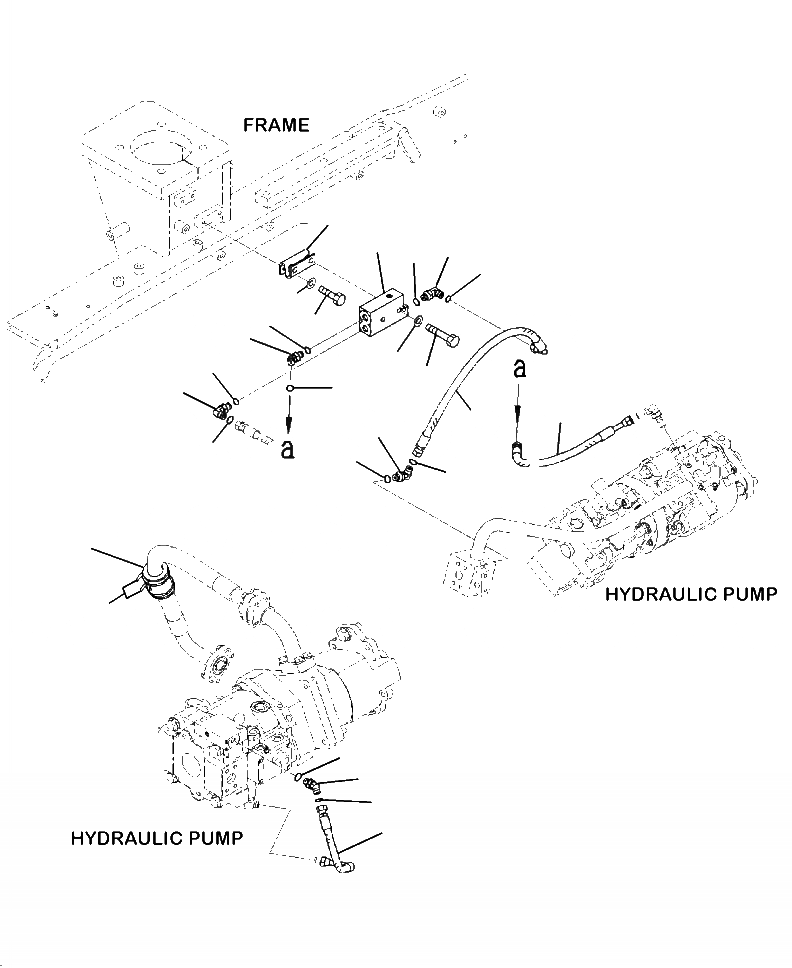 FRAME

a

a

HYDRAULIC PUMP

HYDRAULIC PUMP