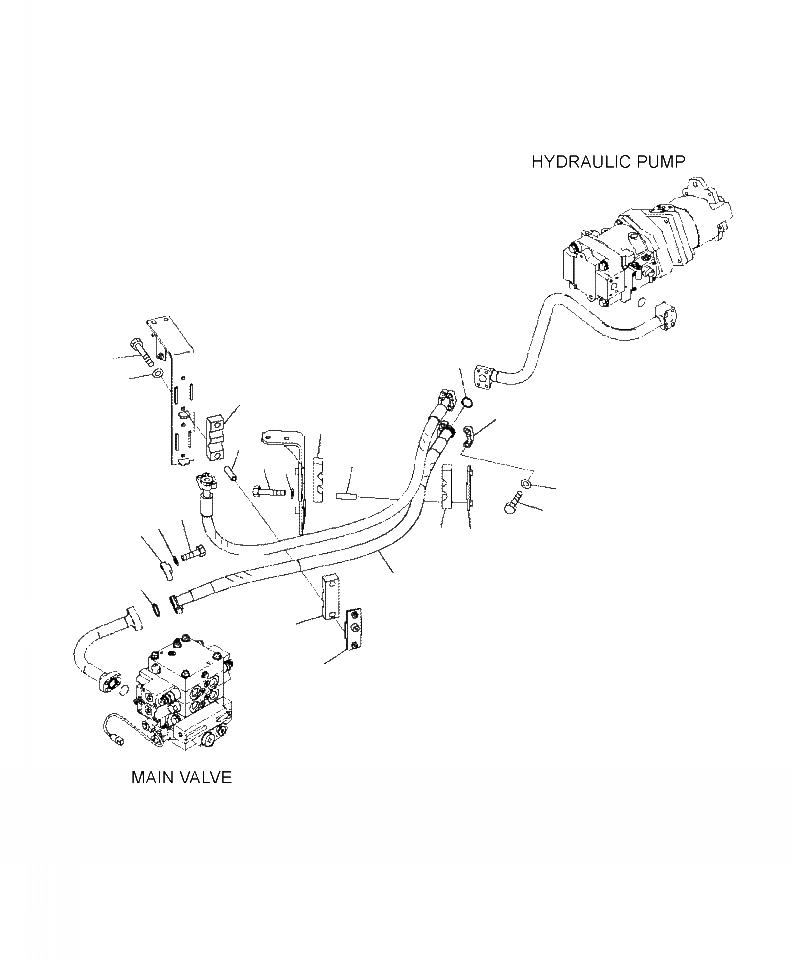 HYDRAULIC PUMP

MAIN VALVE