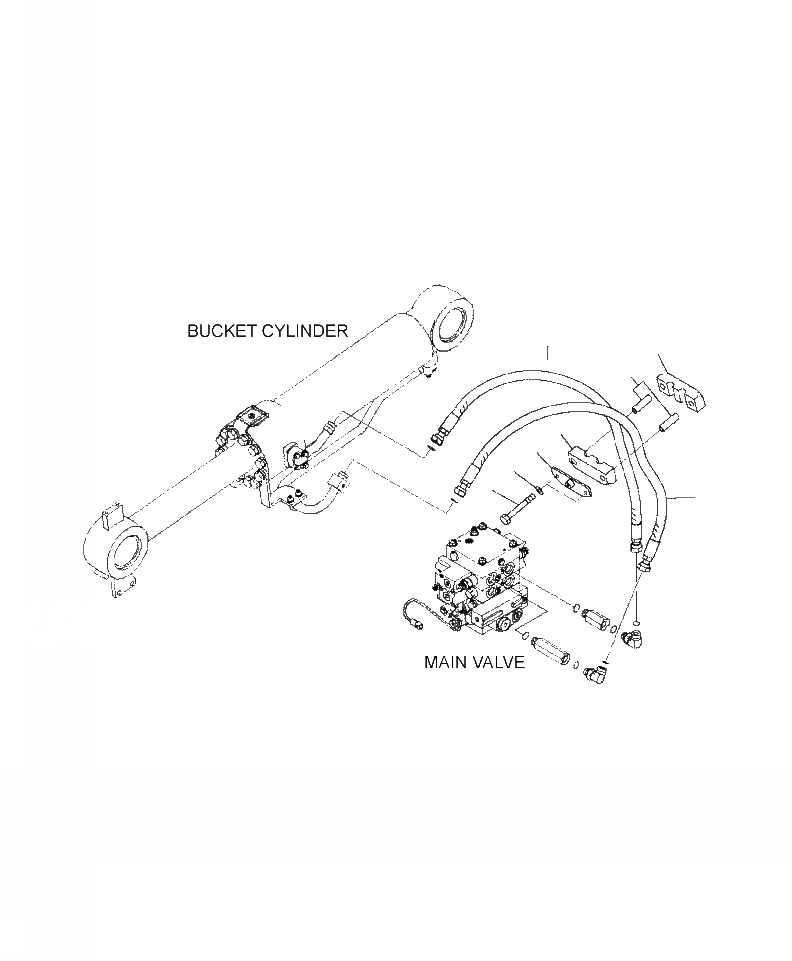 BUCKET CYLINDER

MAIN VALVE