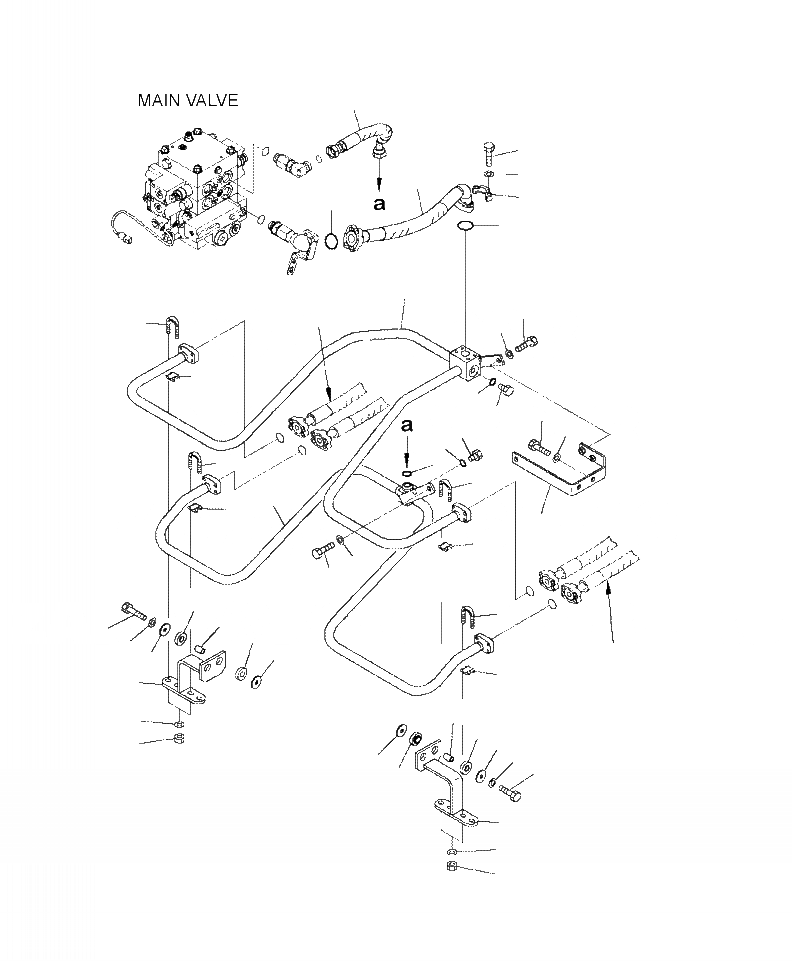 MAIN VALVE

a

a