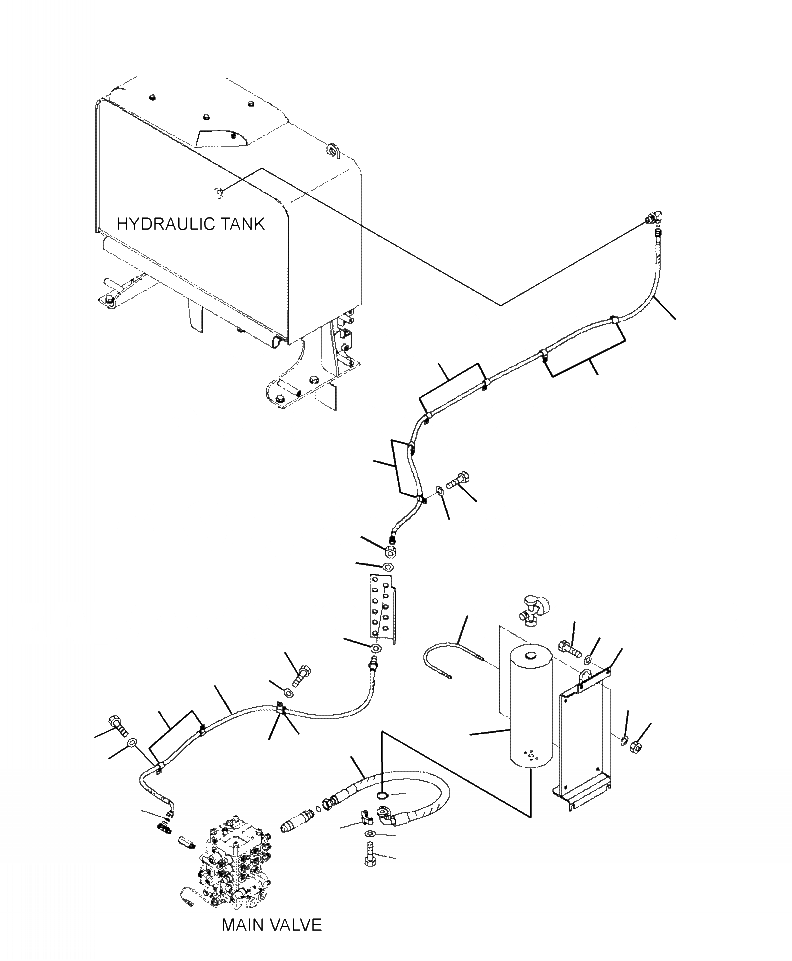 HYDRAULIC TANK

MAIN VALVE