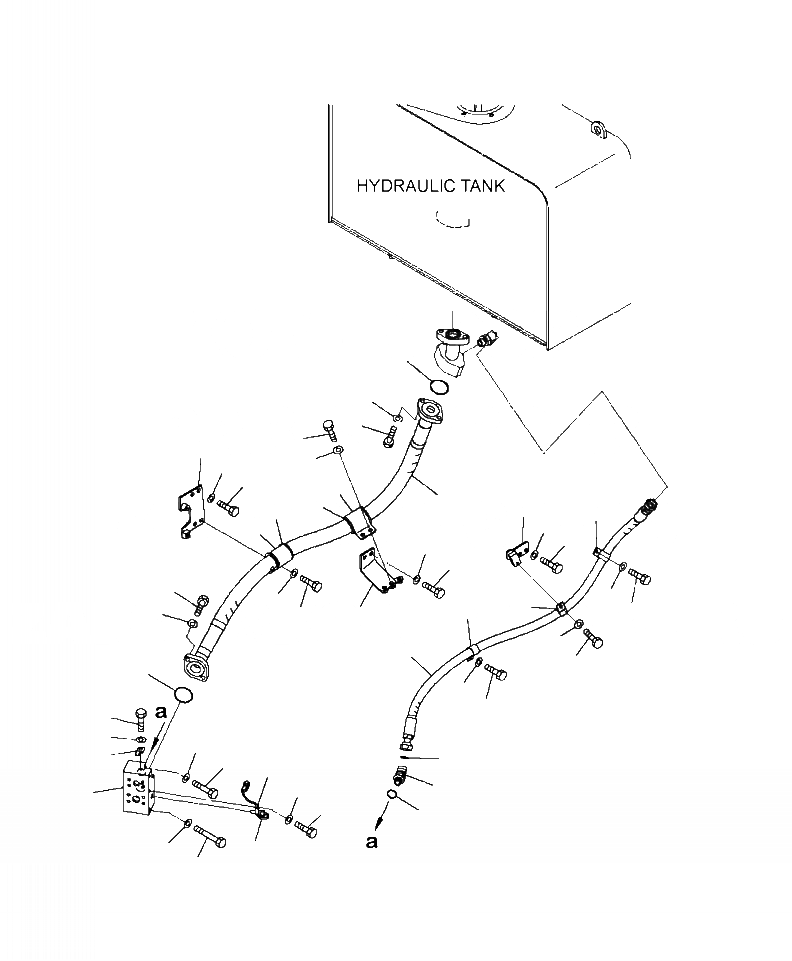 HYDRAULIC TANK

a

a