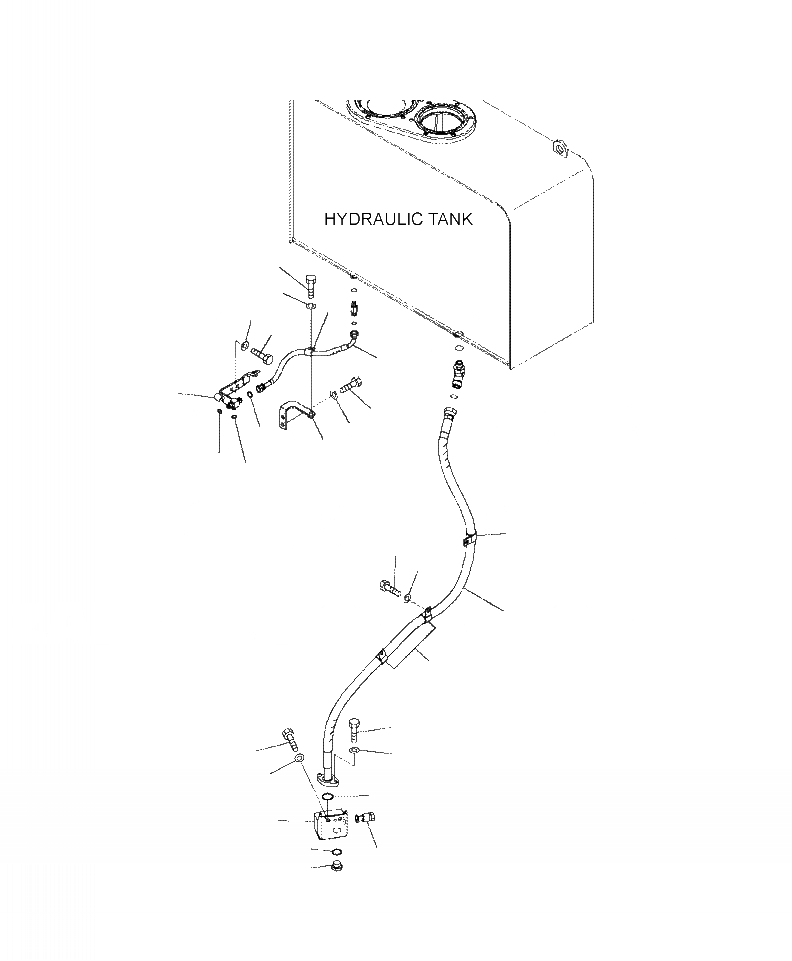 HYDRAULIC TANK