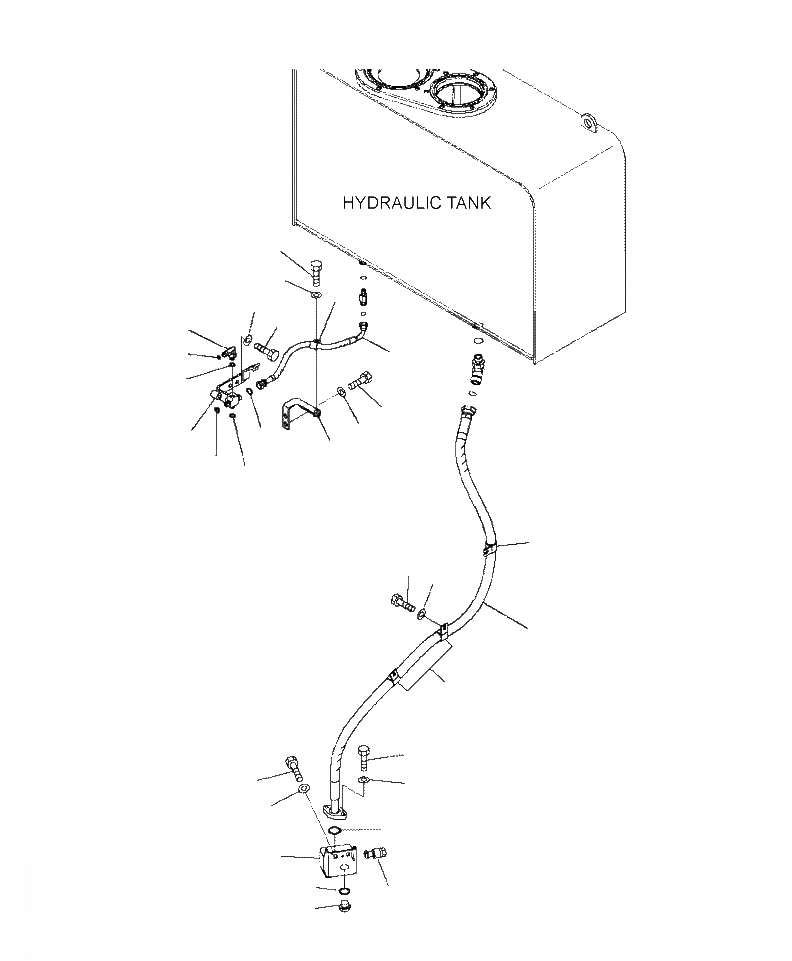 HYDRAULIC TANK