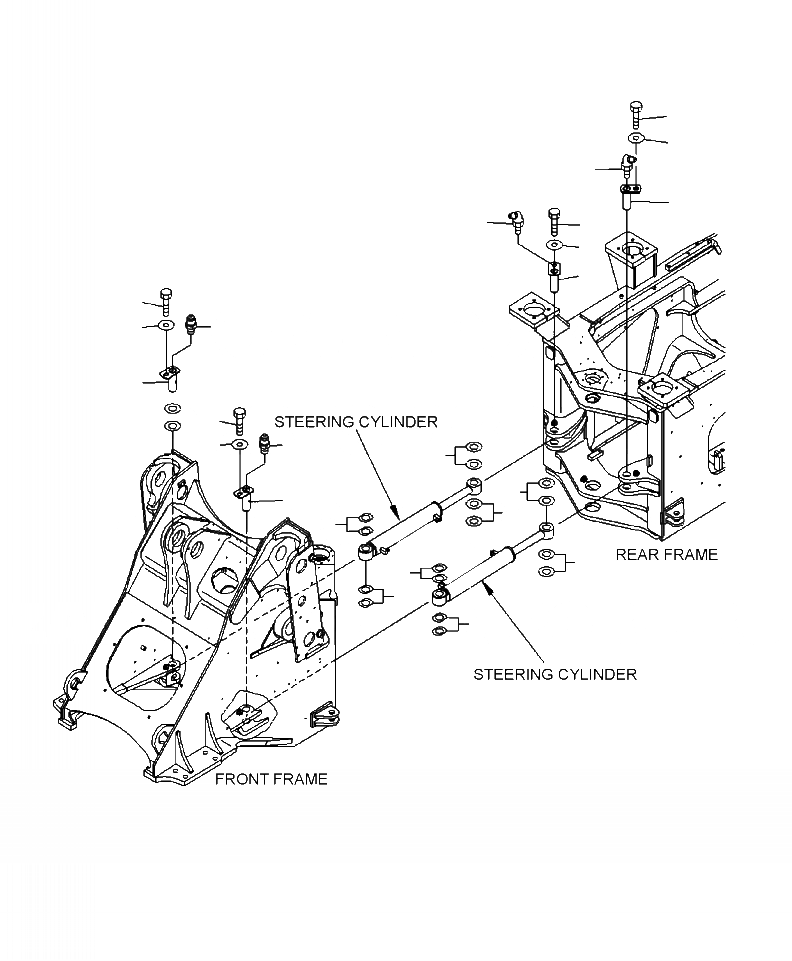 STEERING CYLINDER

REAR FRAME

STEERING CYLINDER

FRONT FRAME