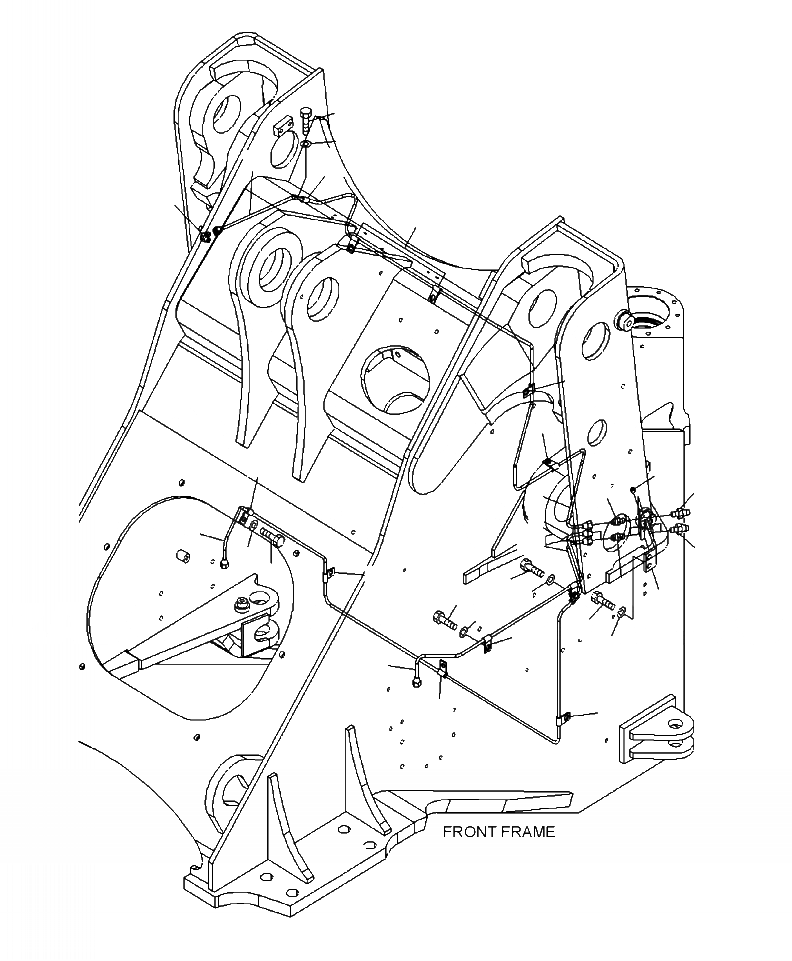 FRONT FRAME