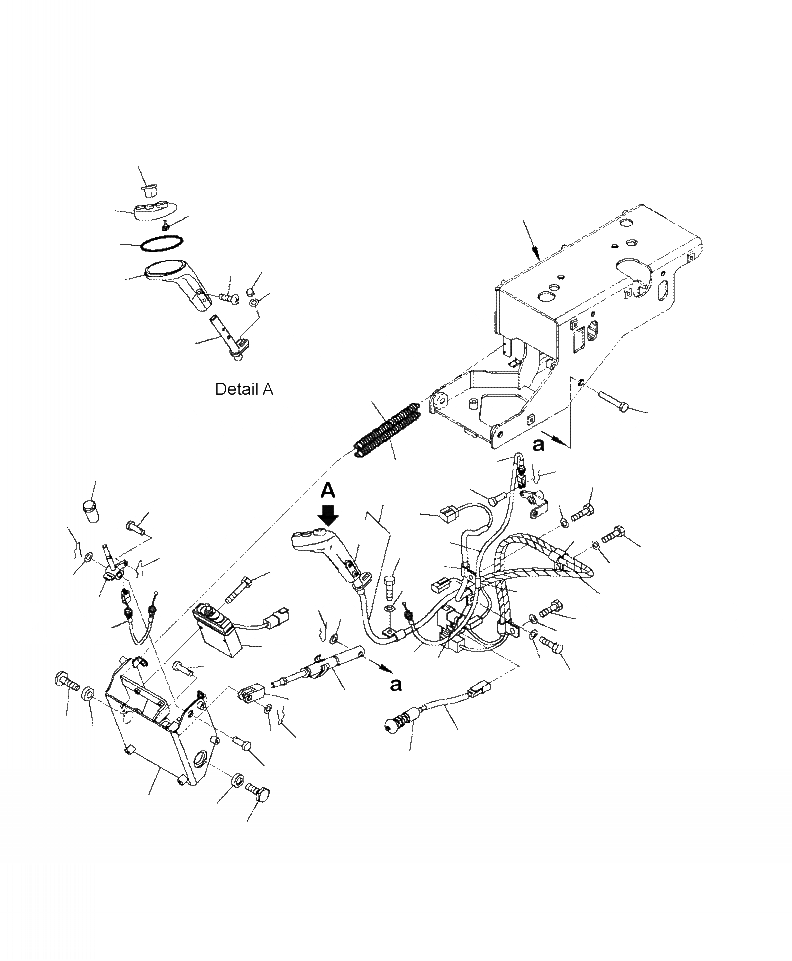 Detail A

a

A

a