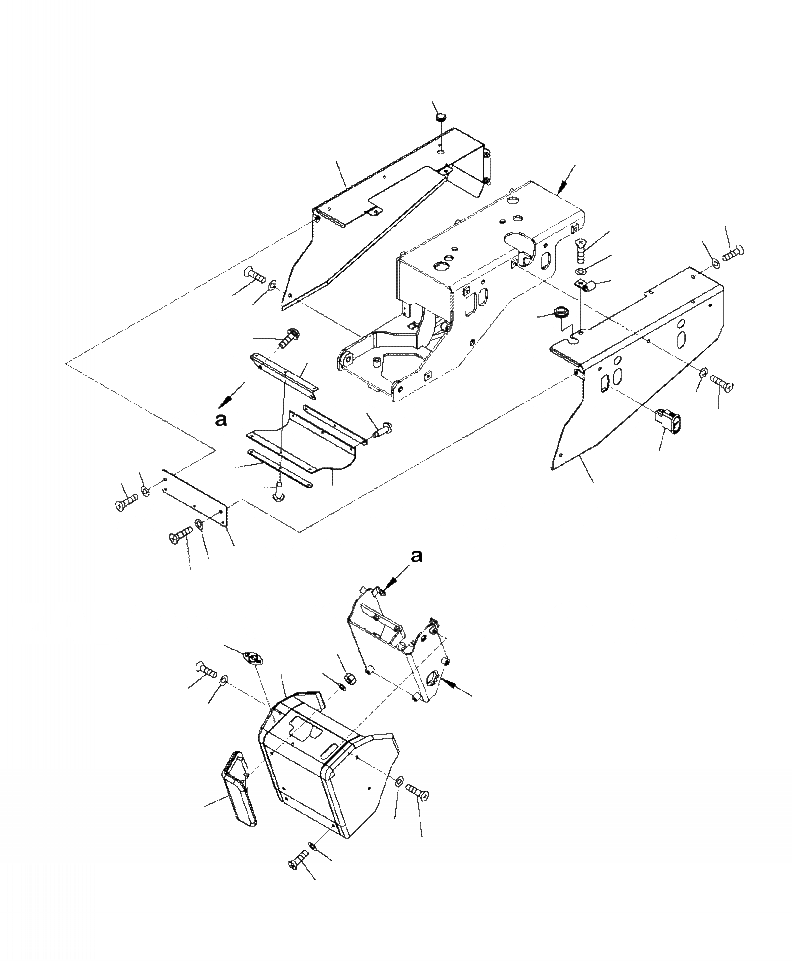 a

a