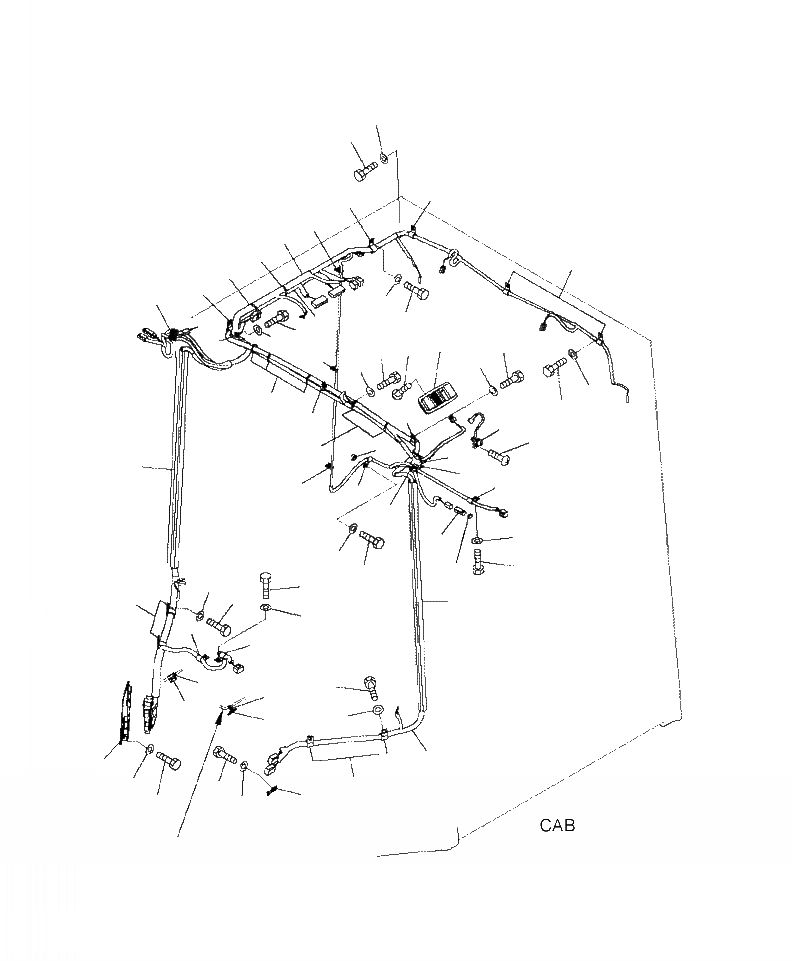 CAB