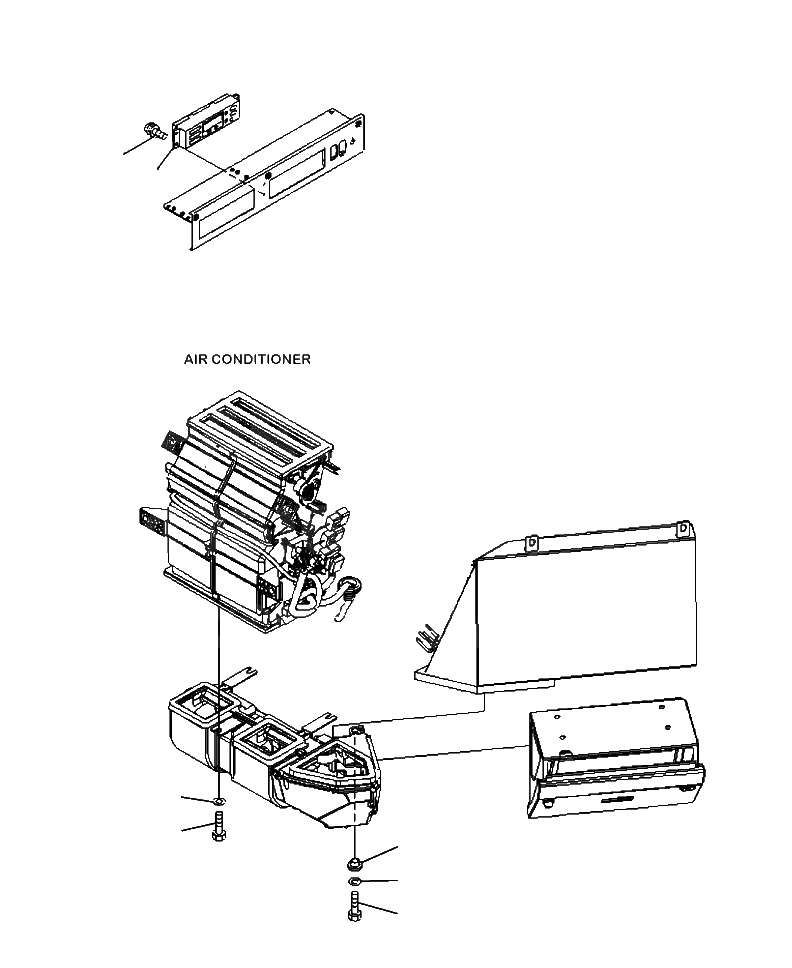 AIR CONDITIONER