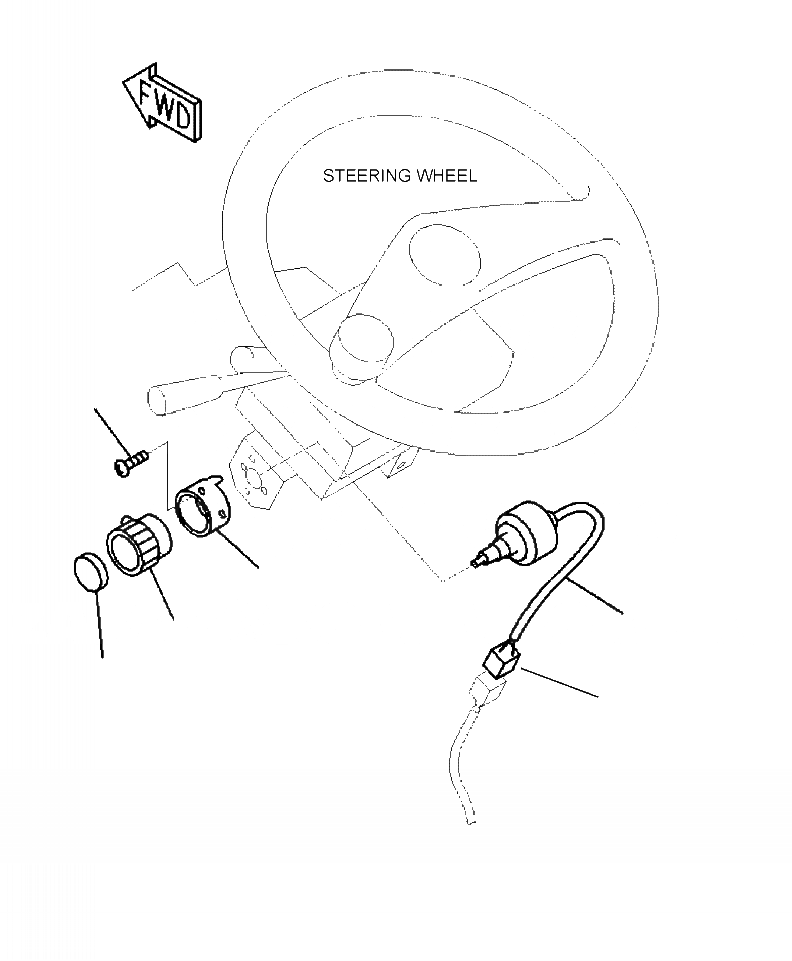 FWD

STEERING WHEEL