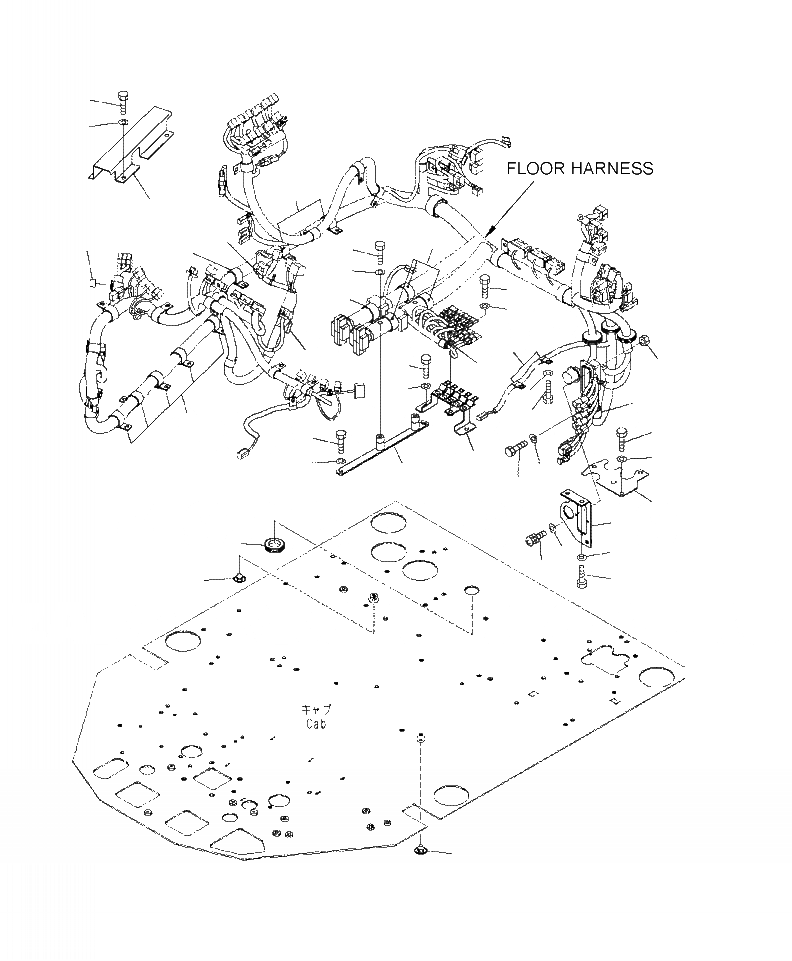 FLOOR HARNESS

キャブ
Cab