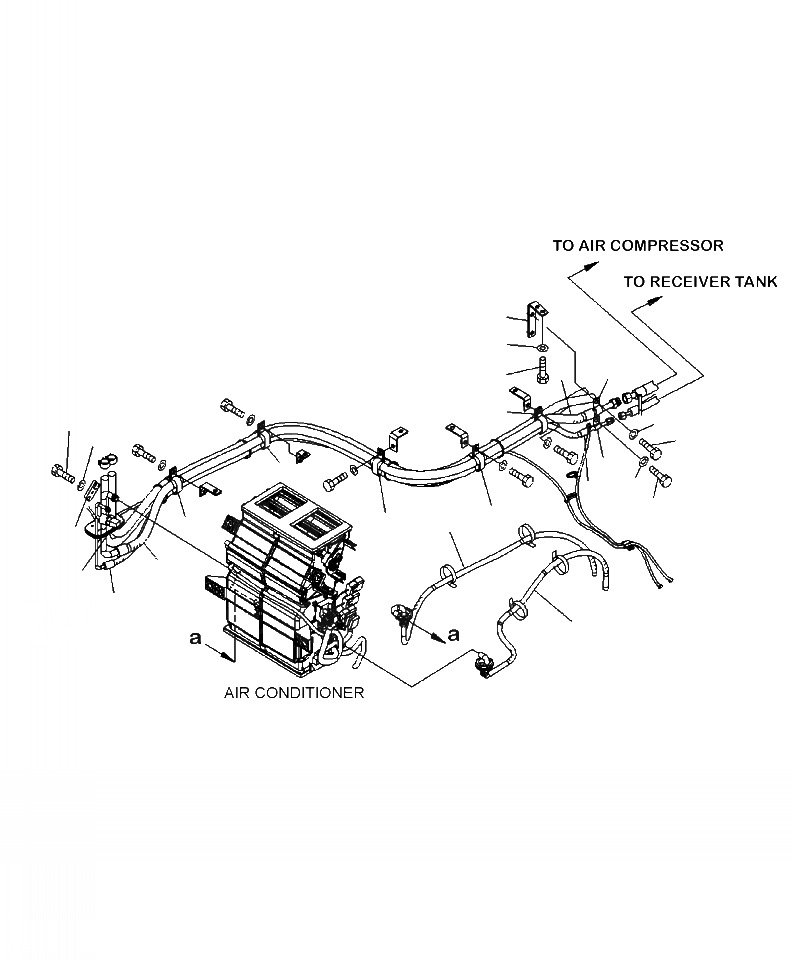 TO AIR COMPRESSOR
TO RECEIVER TANK
a
a
AIR CONDITIONER