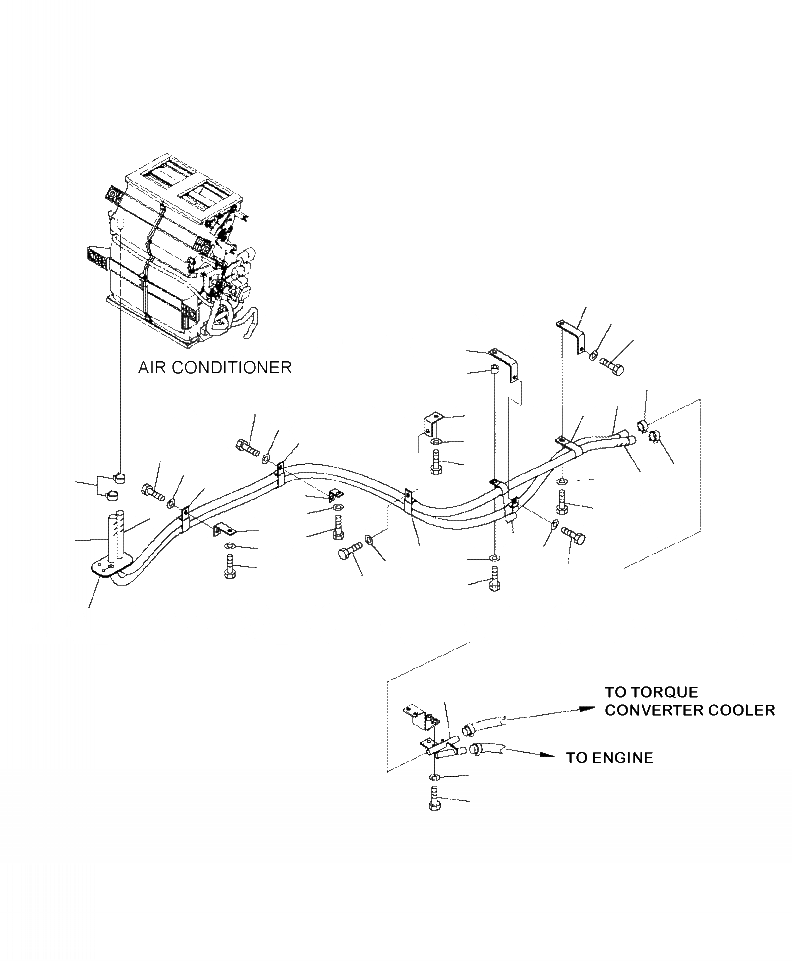 AIR CONDITIONER

TO TORQUE CONVERTER COOLER

TO ENGINE