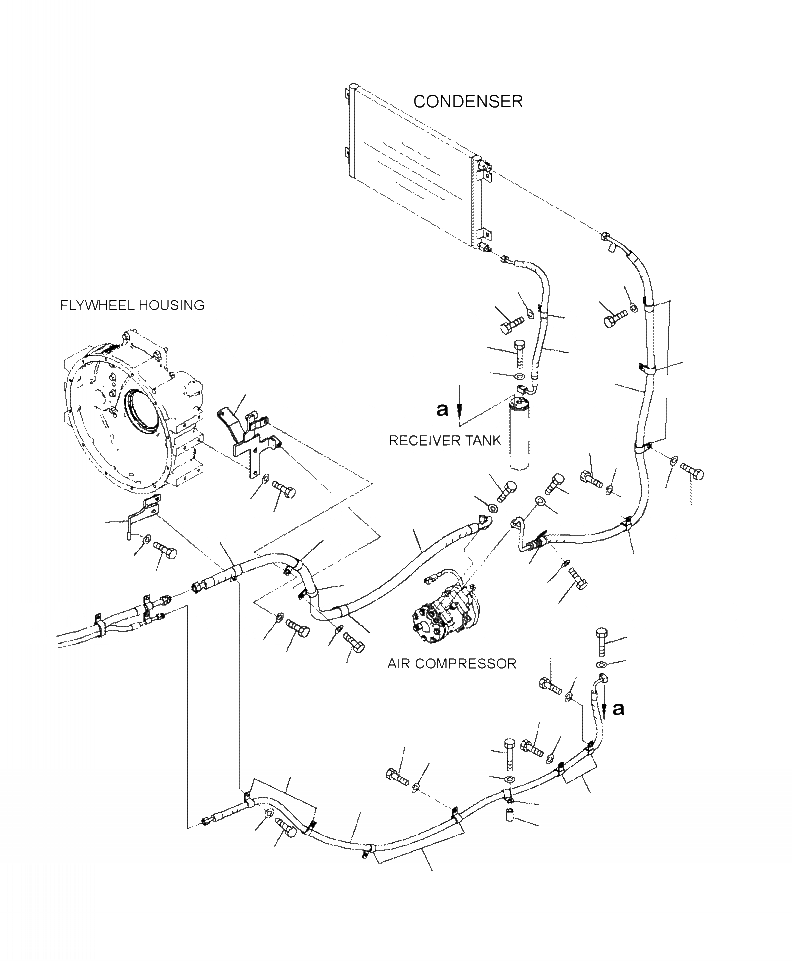 CONDENSER

FLYWHEEL HOUSING

a

RECEIVER TANK

AIR COMPRESSOR

a