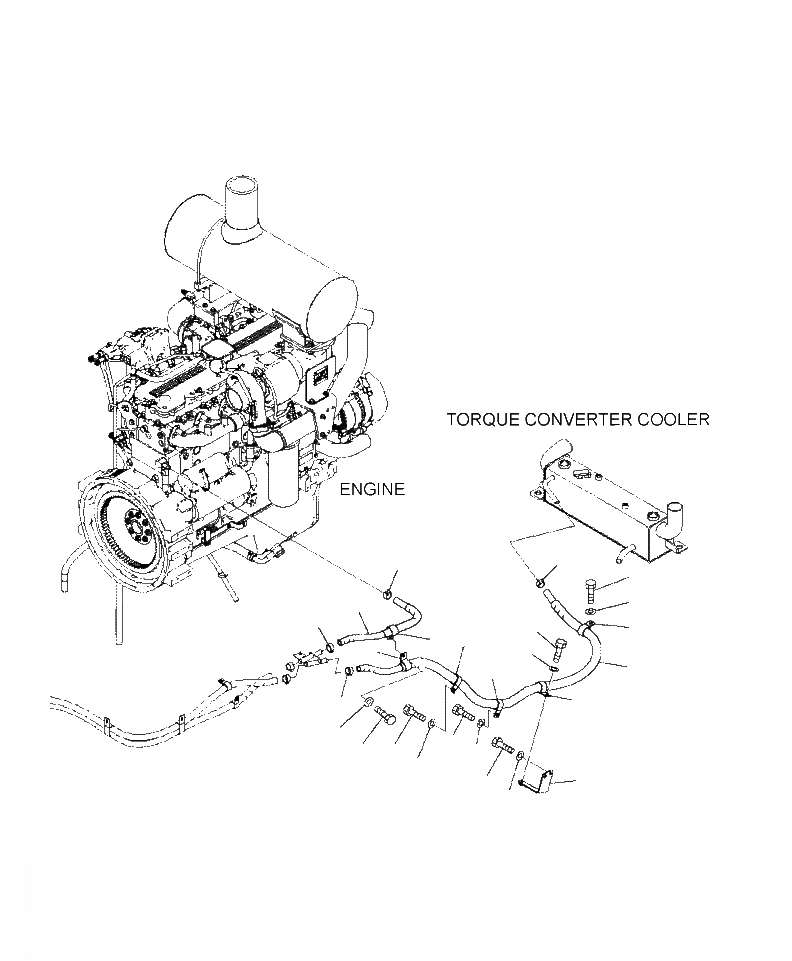 TORQUE CONVERTER COOLER

ENGINE