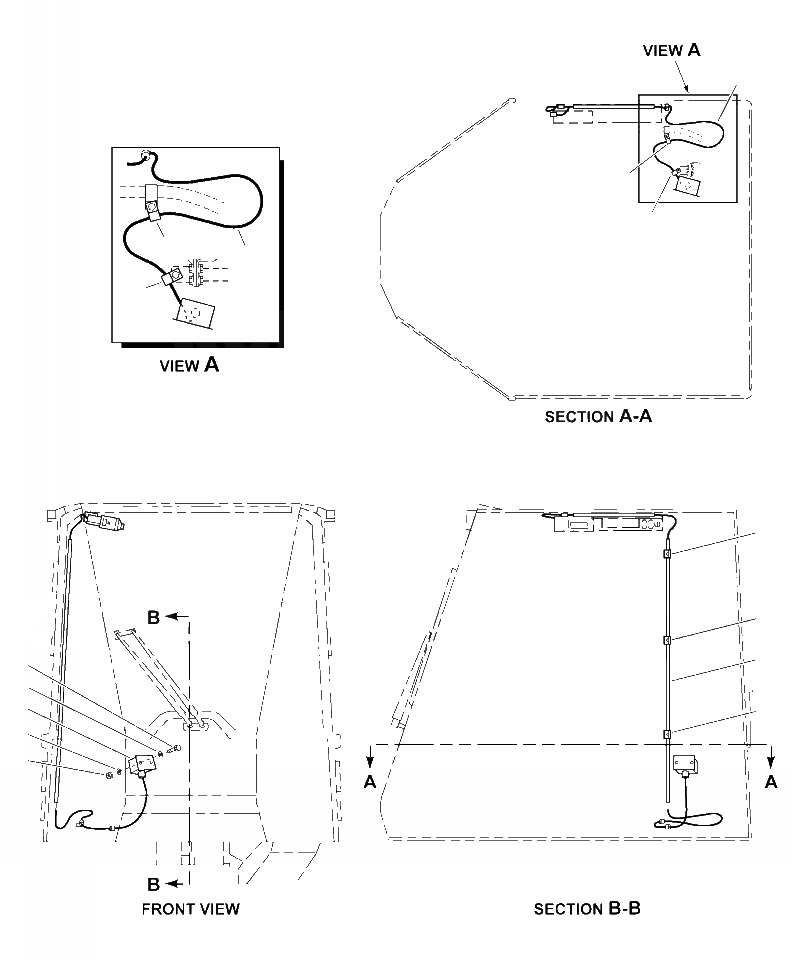 VIEW A

VIEW A

SECTION A-A

B

B

FRONT VIEW

A

A

SECTION B-B