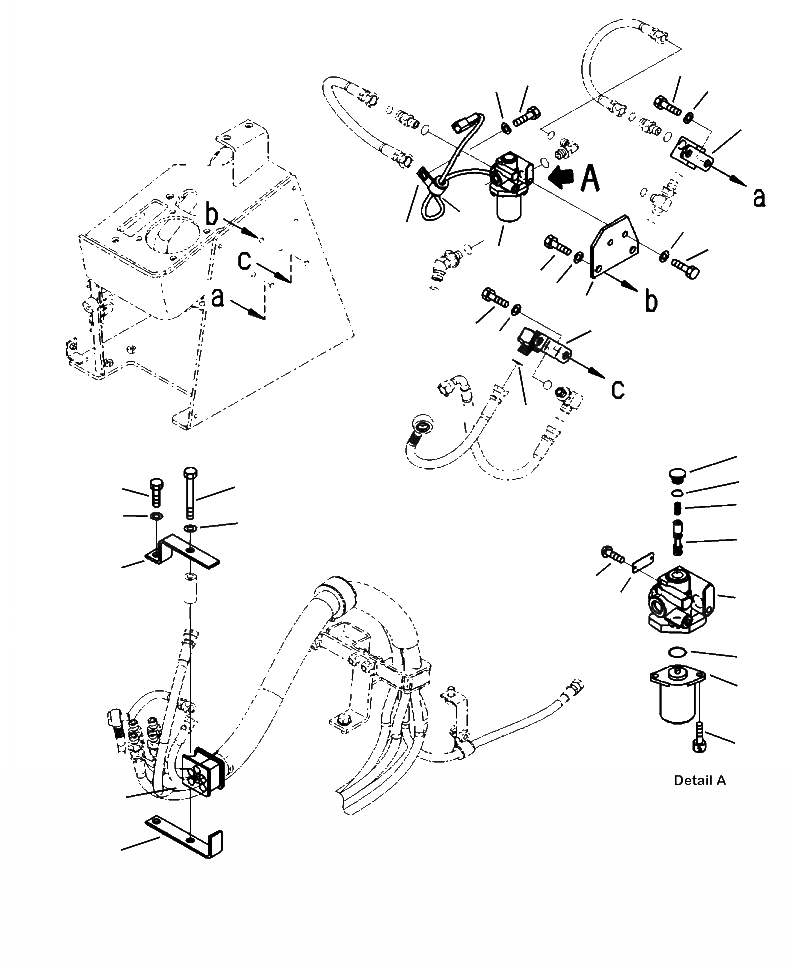 b
c
a
A
a
b
c
Detail A