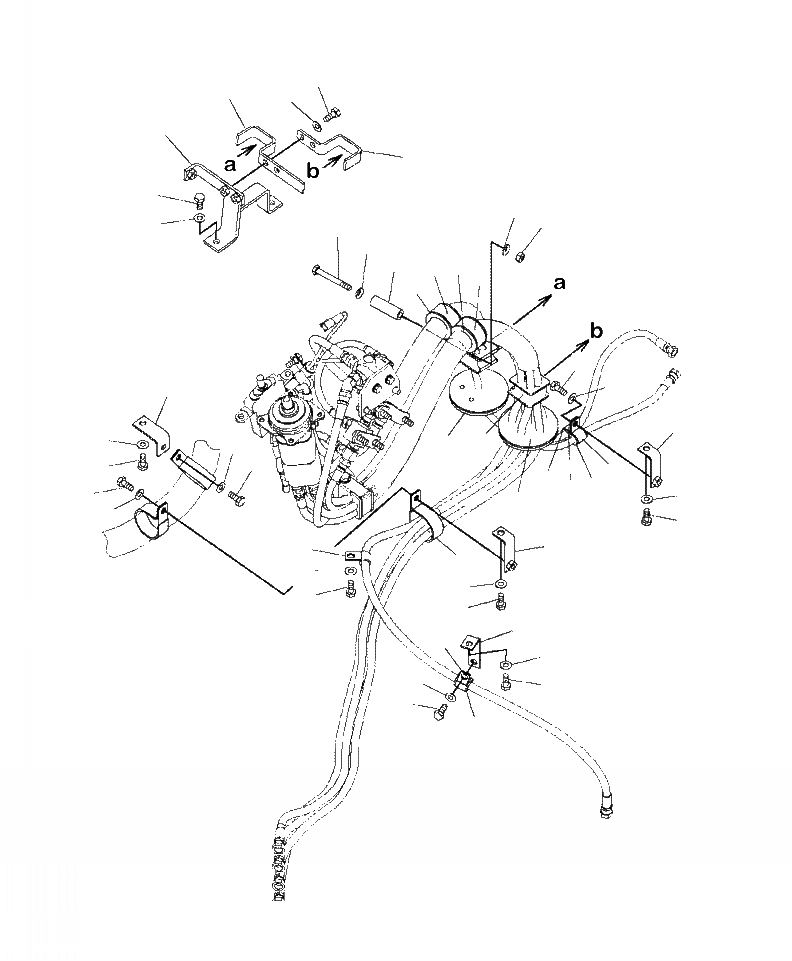 a
b
a
b