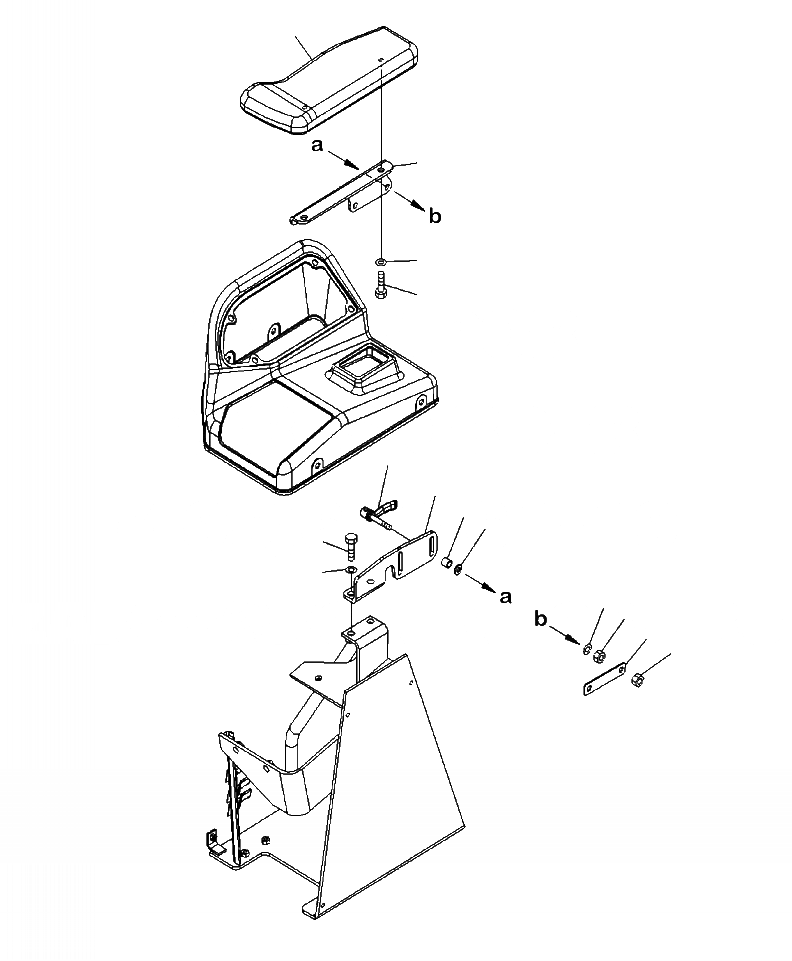 a
b
a
b