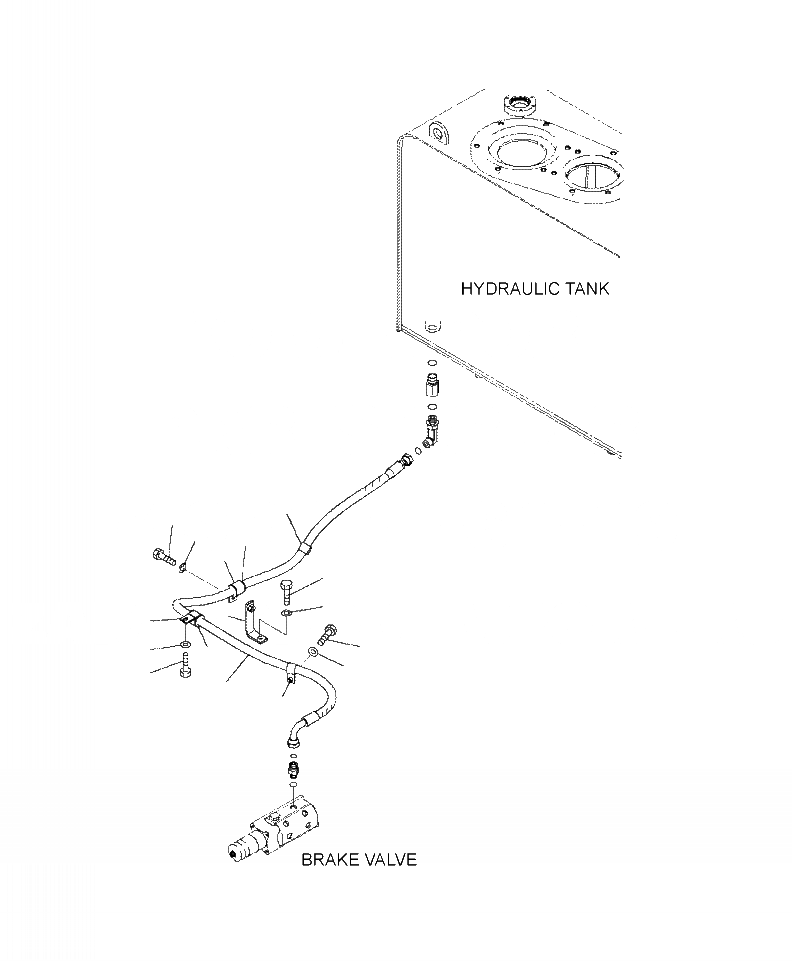 HYDRAULIC TANK

BRAKE VALVE