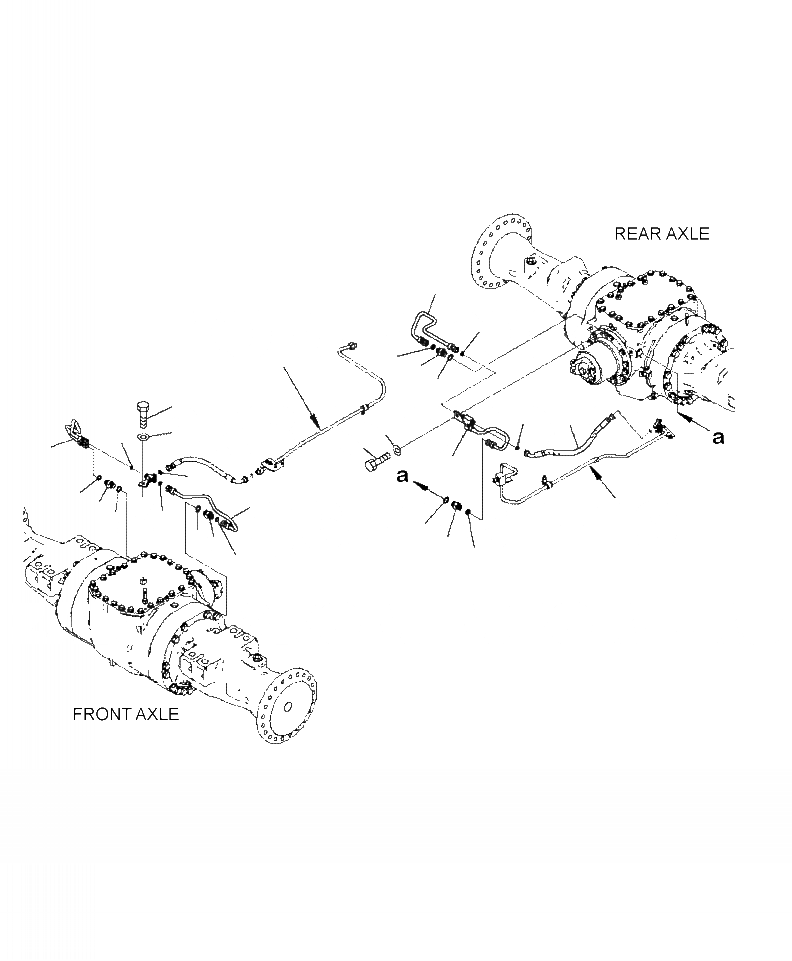 REAR AXLE

a

a

FRONT AXLE