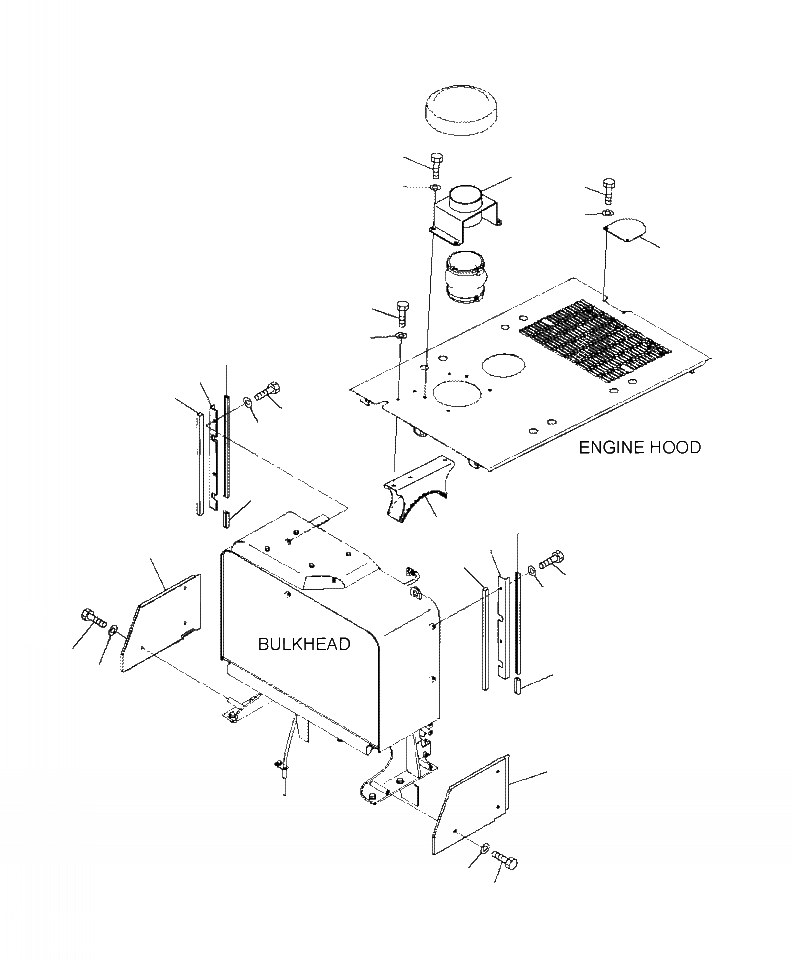 ENGINE HOOD

BULKHEAD