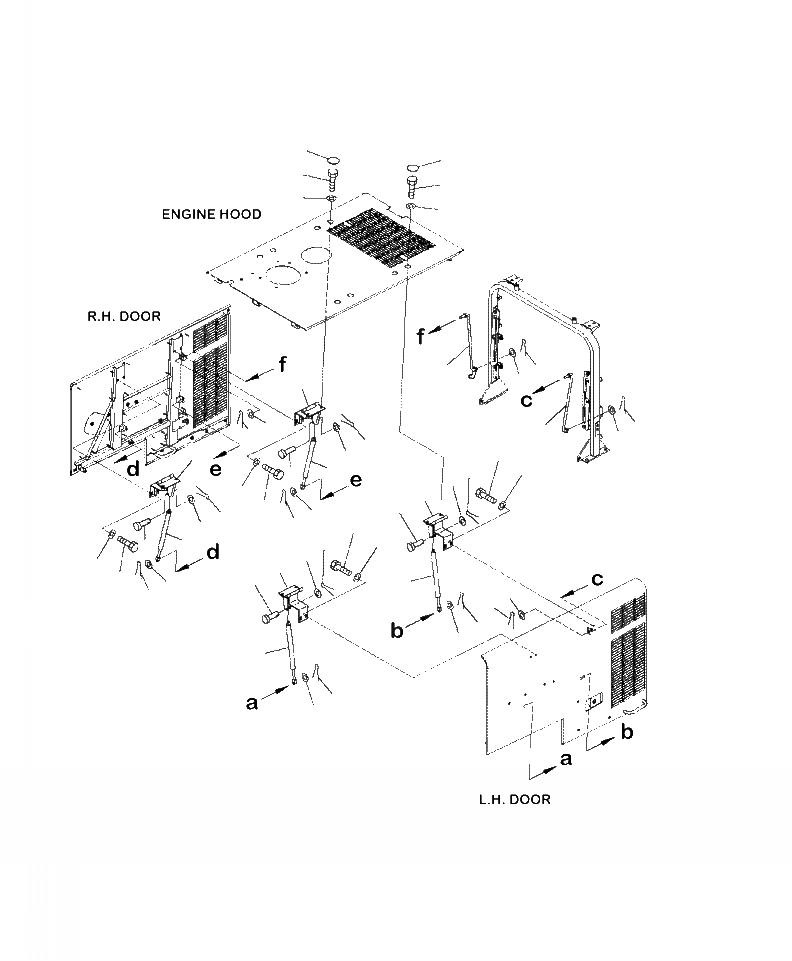 ENGINE HOOD

R.H. DOOR

f

f

c

d

e

e

d

c

b

a

b

a

L.H. DOOR