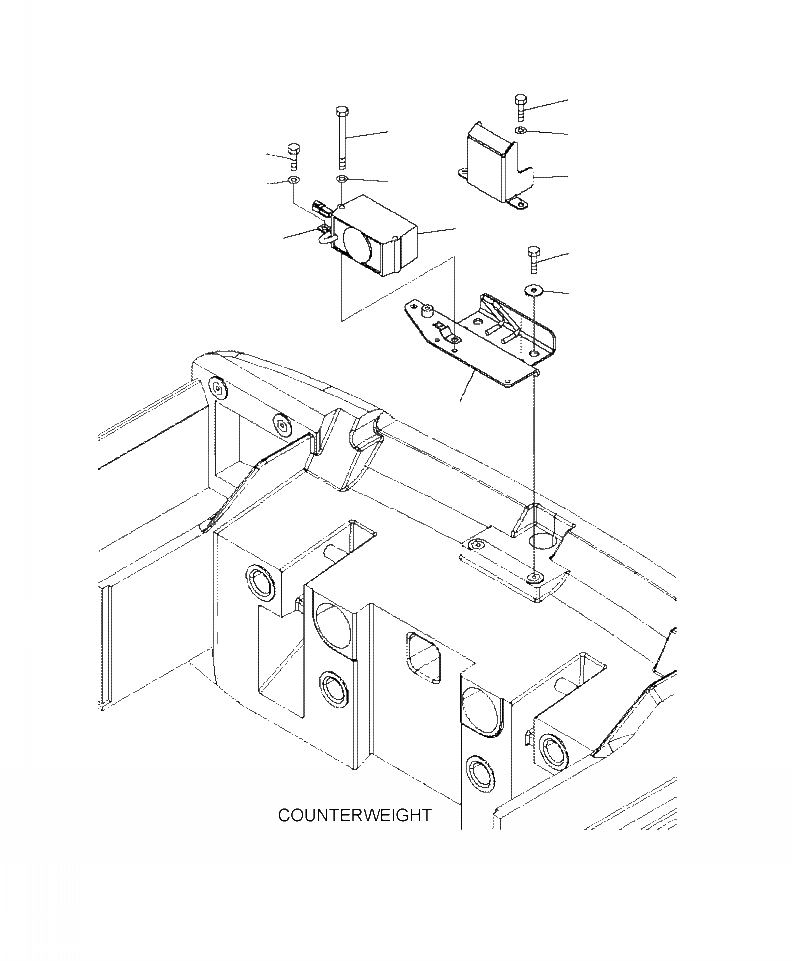 COUNTERWEIGHT