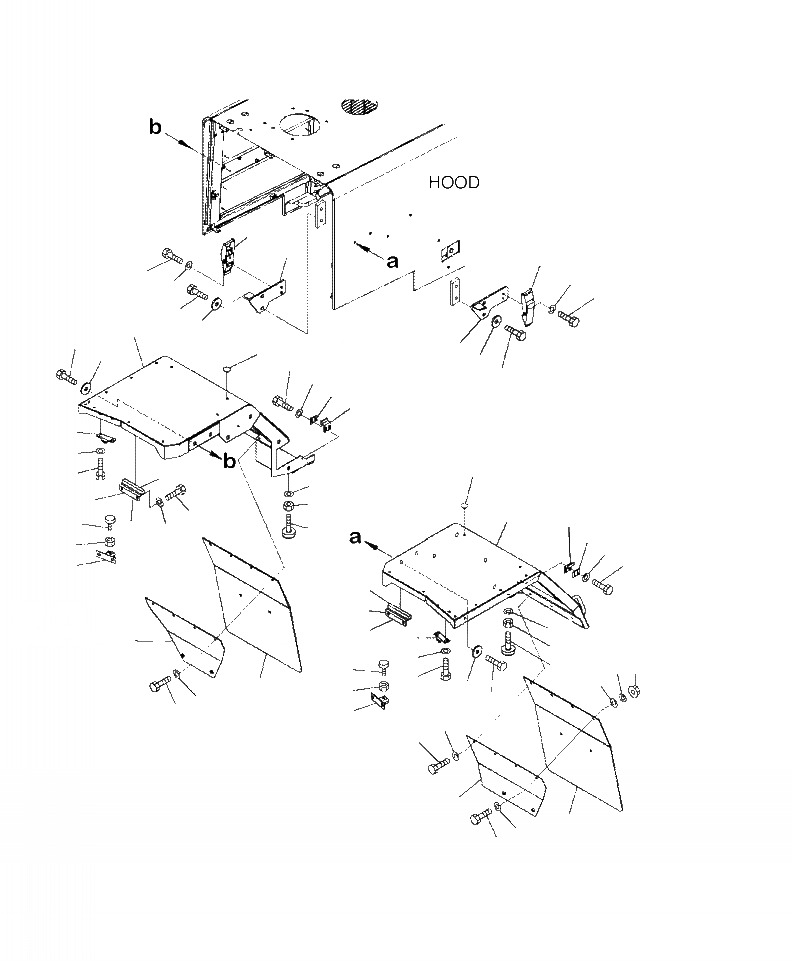 b
HOOD
a
b
a