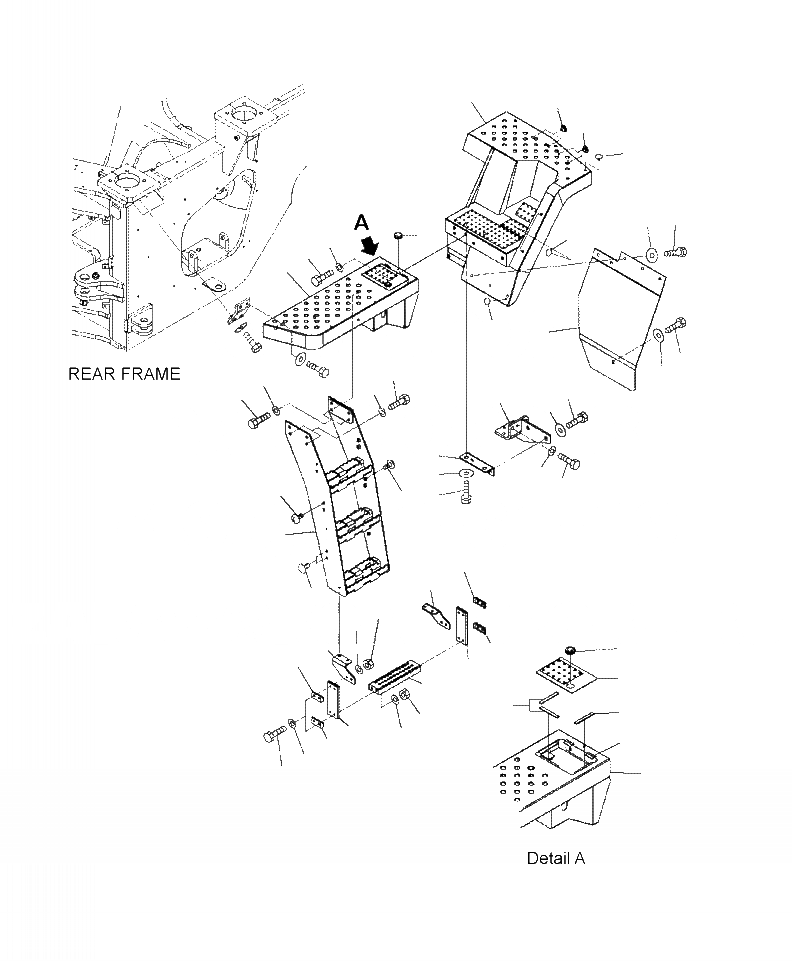 A

REAR FRAME

Detail A