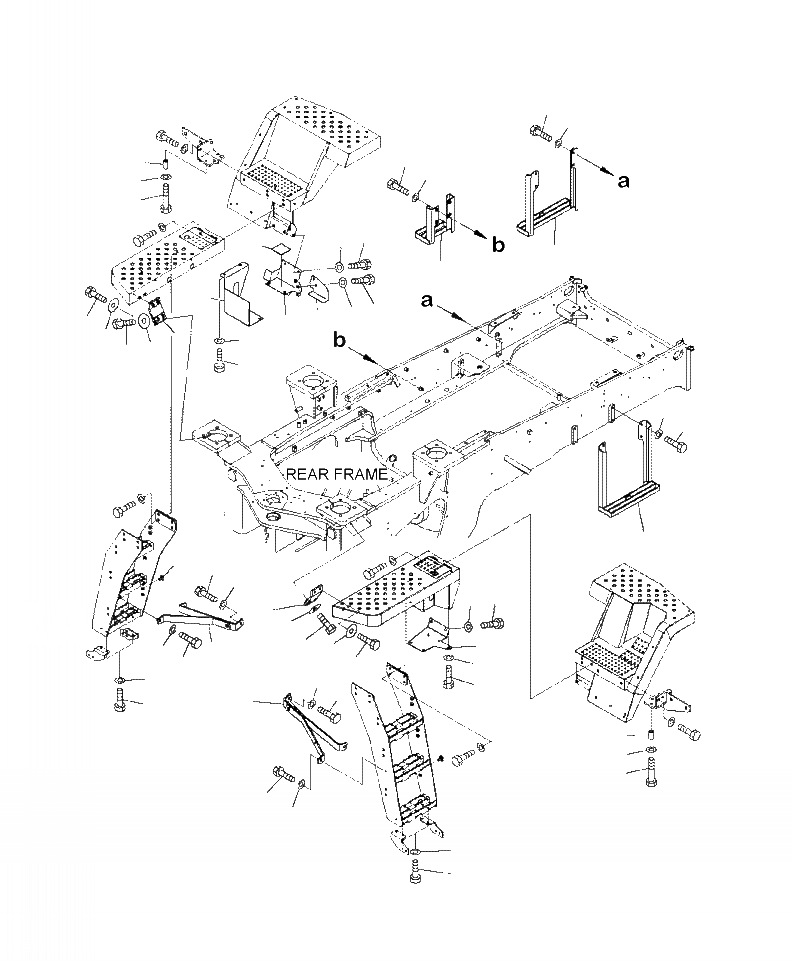 a
b
a
b
REAR FRAME