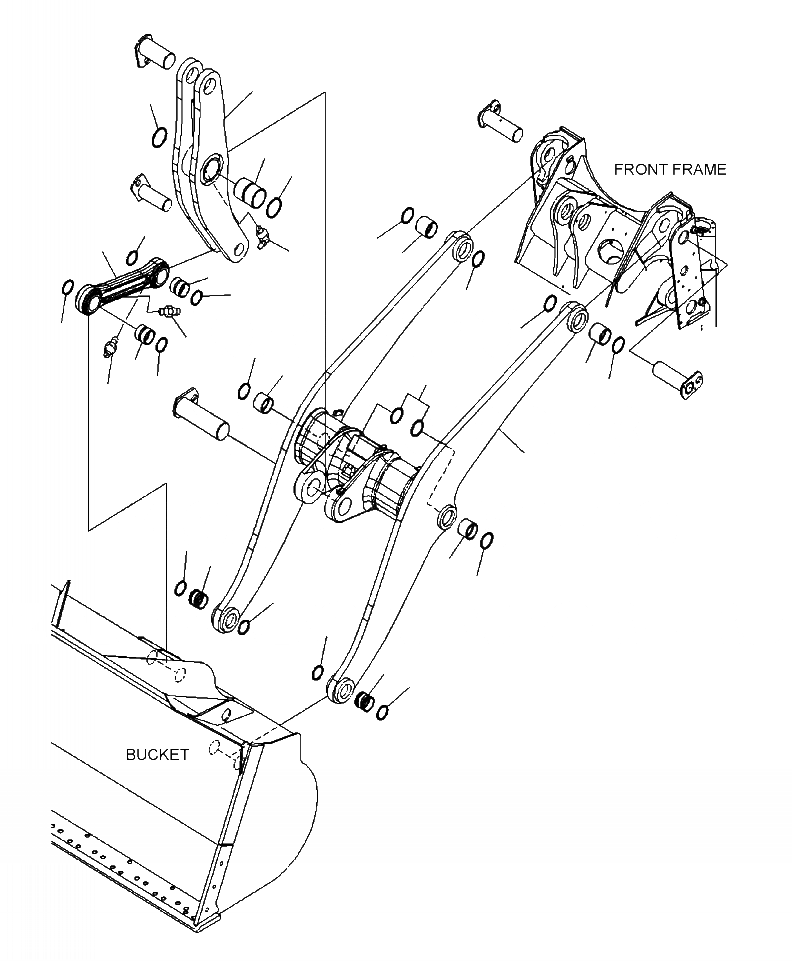 FRONT FRAME

BUCKET