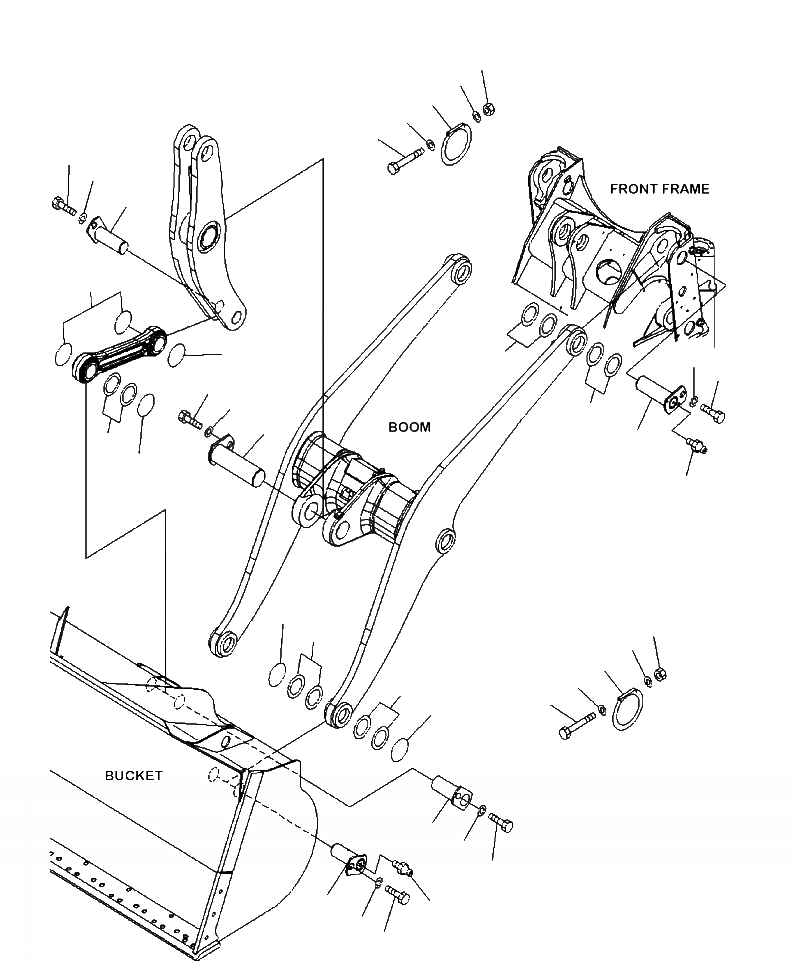 FRONT FRAME

BOOM

BUCKET