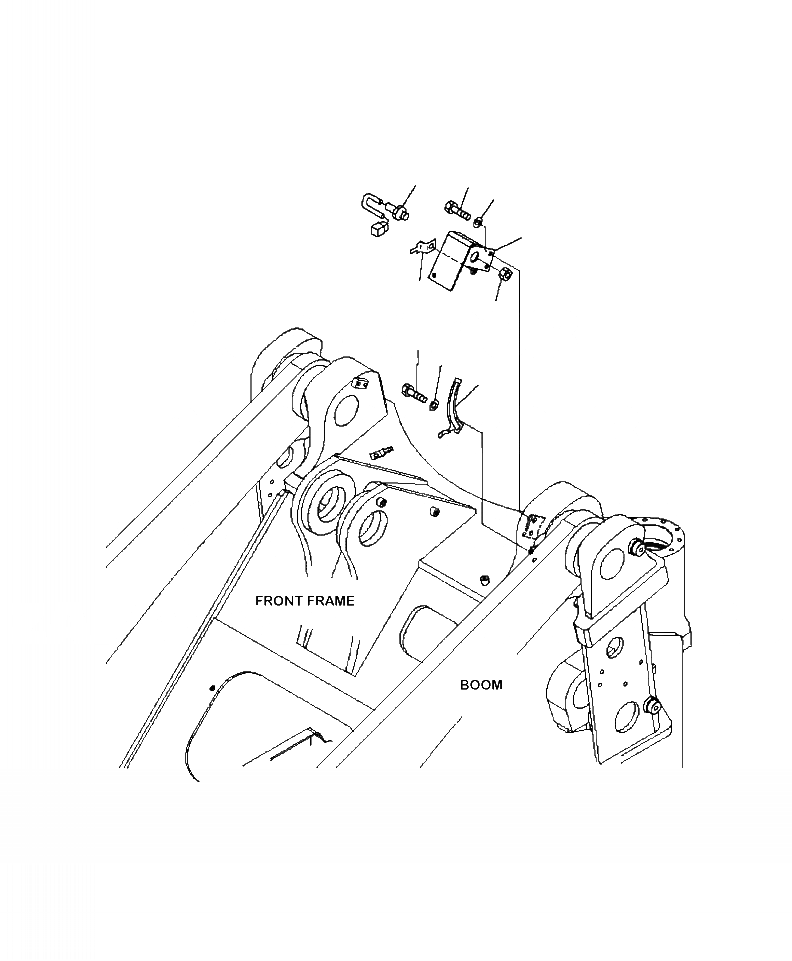 FRONT FRAME

BOOM