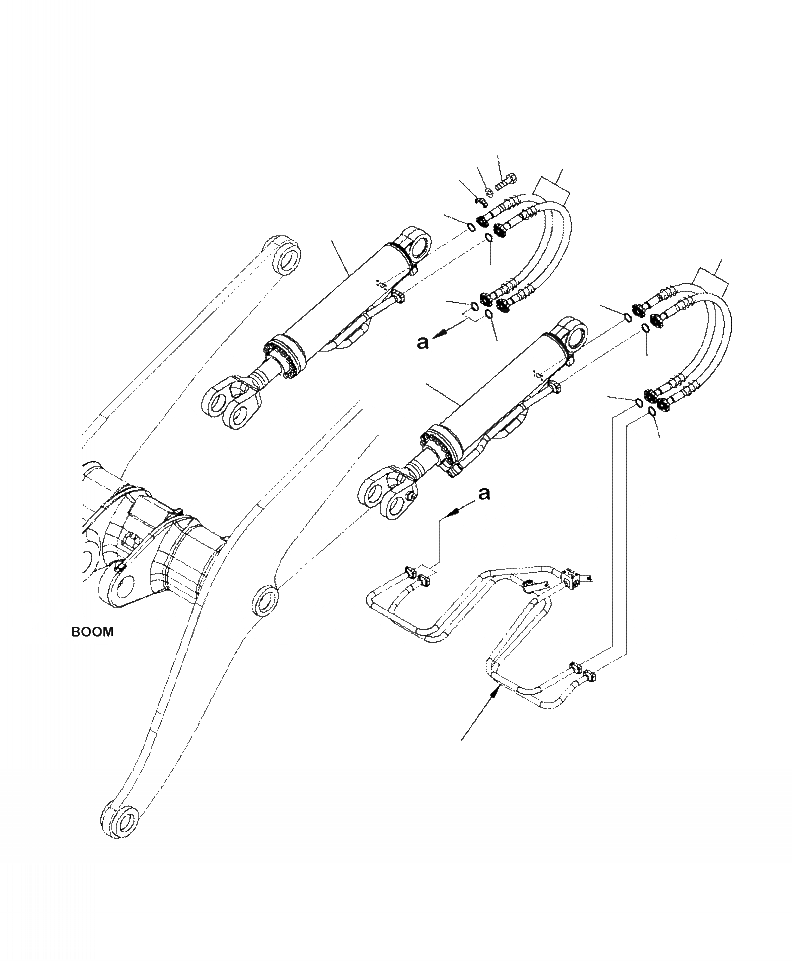 a

a

BOOM