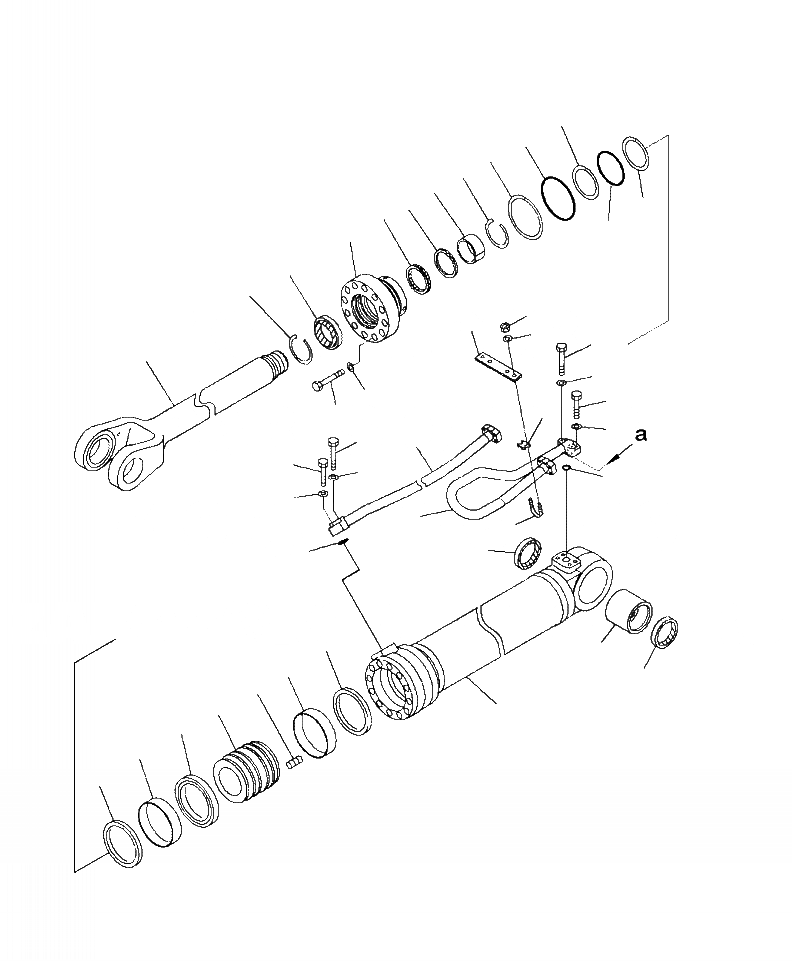 a