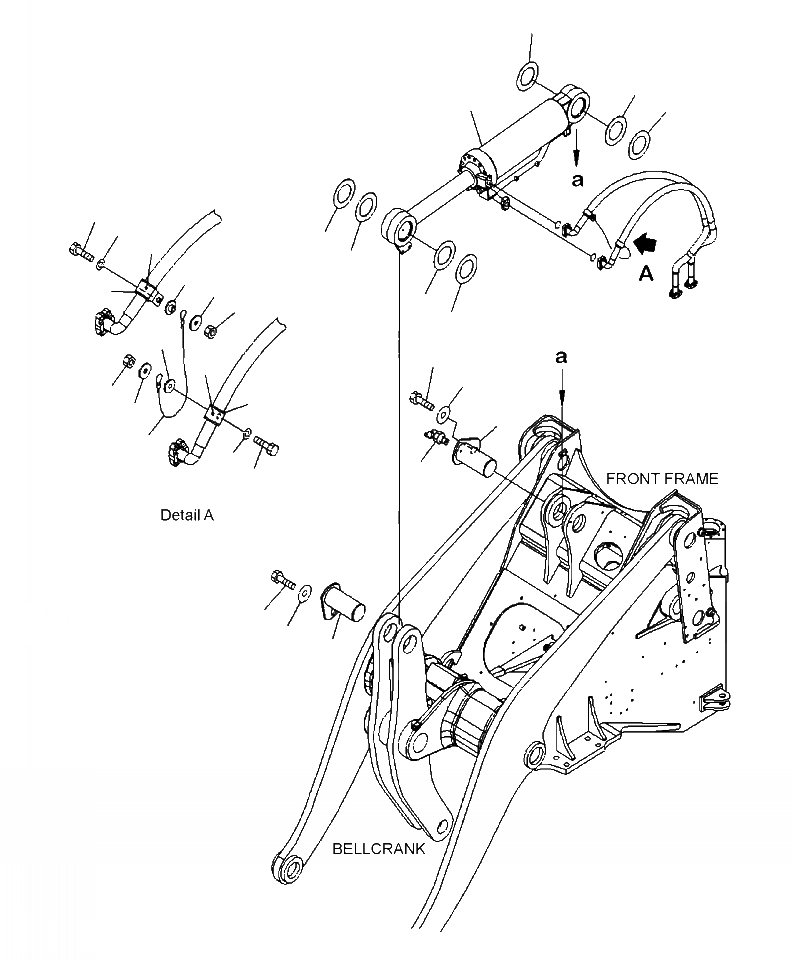 a

A

a

FRONT FRAME

Detail A

BELLCRANK