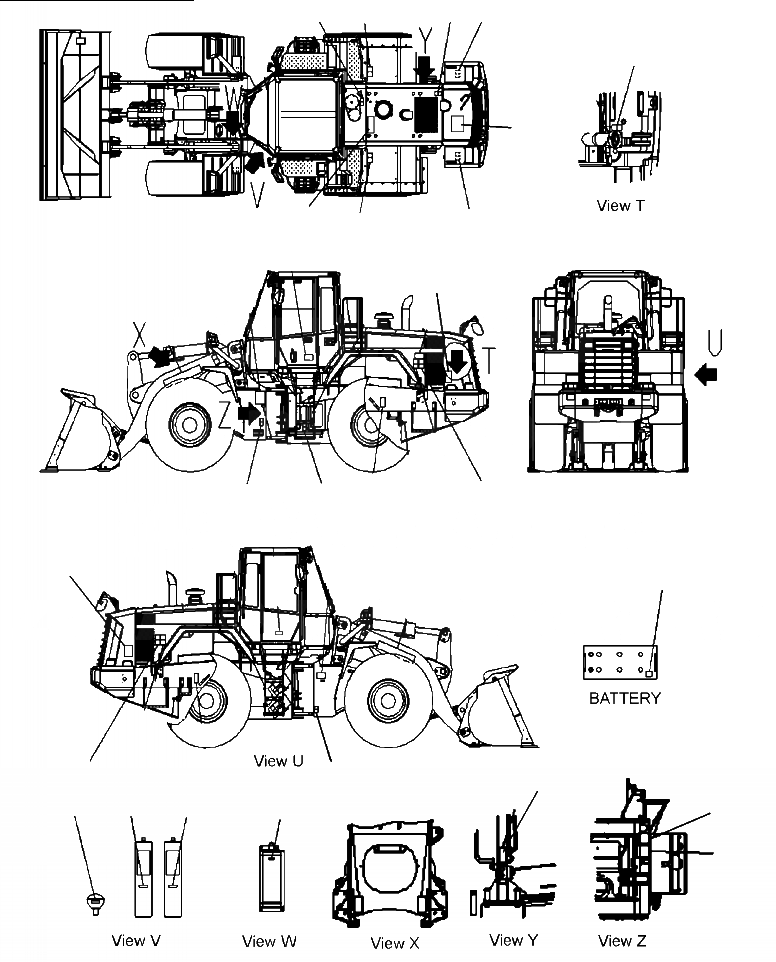 Y
W
V
View T
X
T
Z
U
View U
BATTERY
View V
View W
View X
View Y
View Z