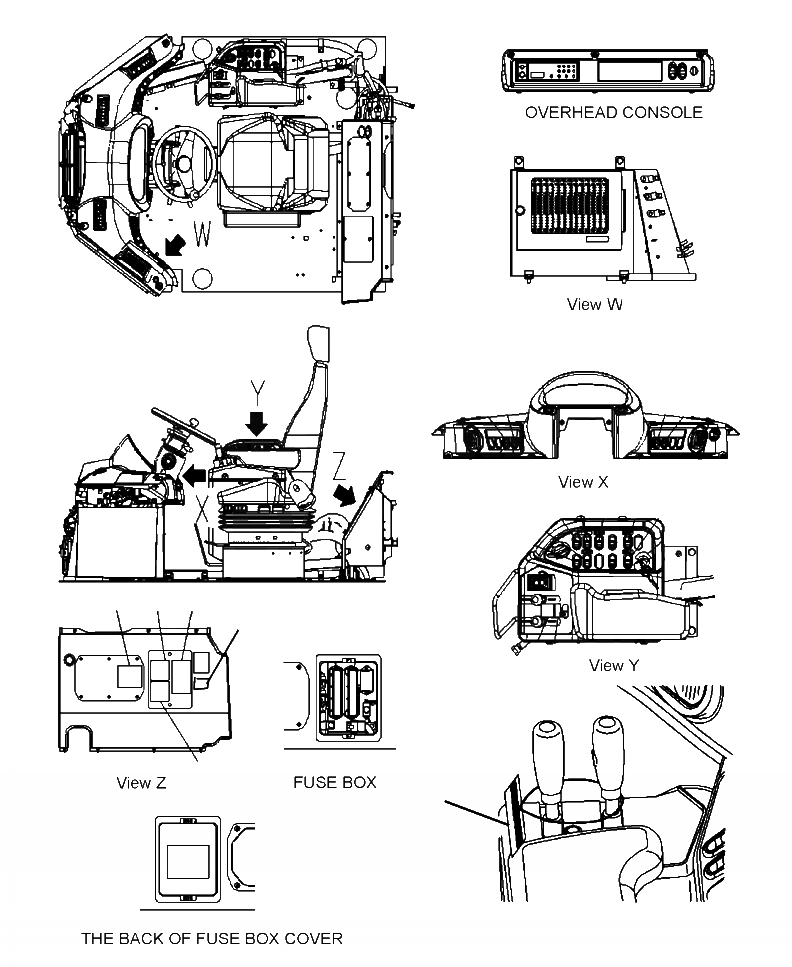 W

OVERHEAD CONSOLE

View W

Y

Z

X

View X

View Y

View Z

FUSE BOX

THE BACK OF FUSE BOX COVER