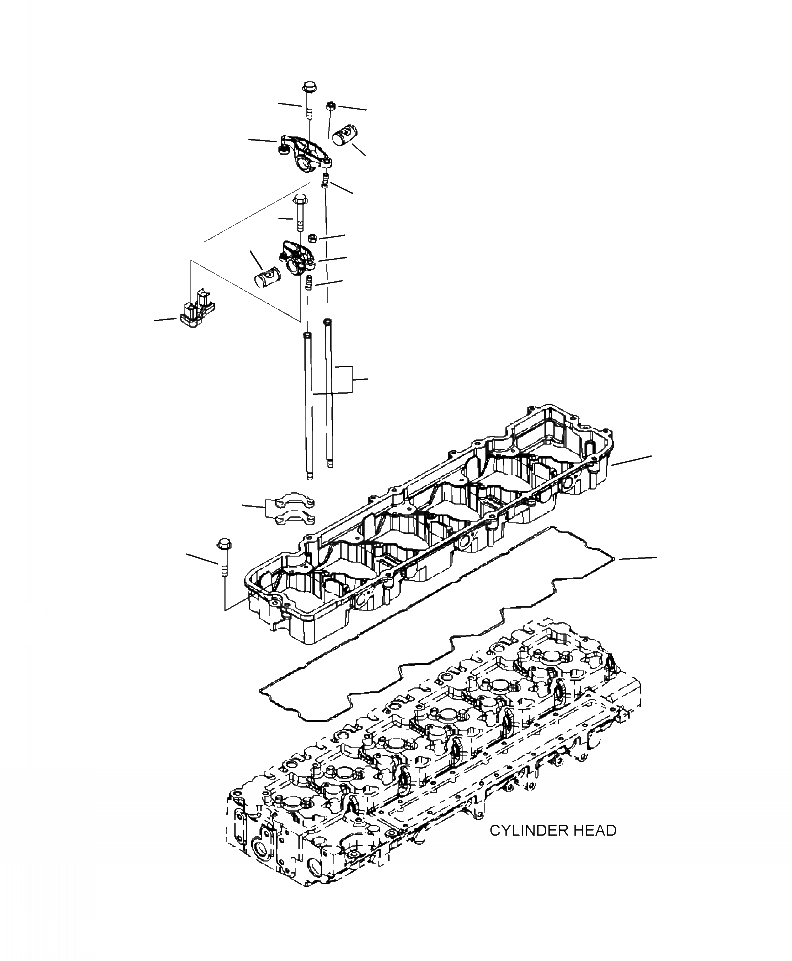 CYLINDER HEAD