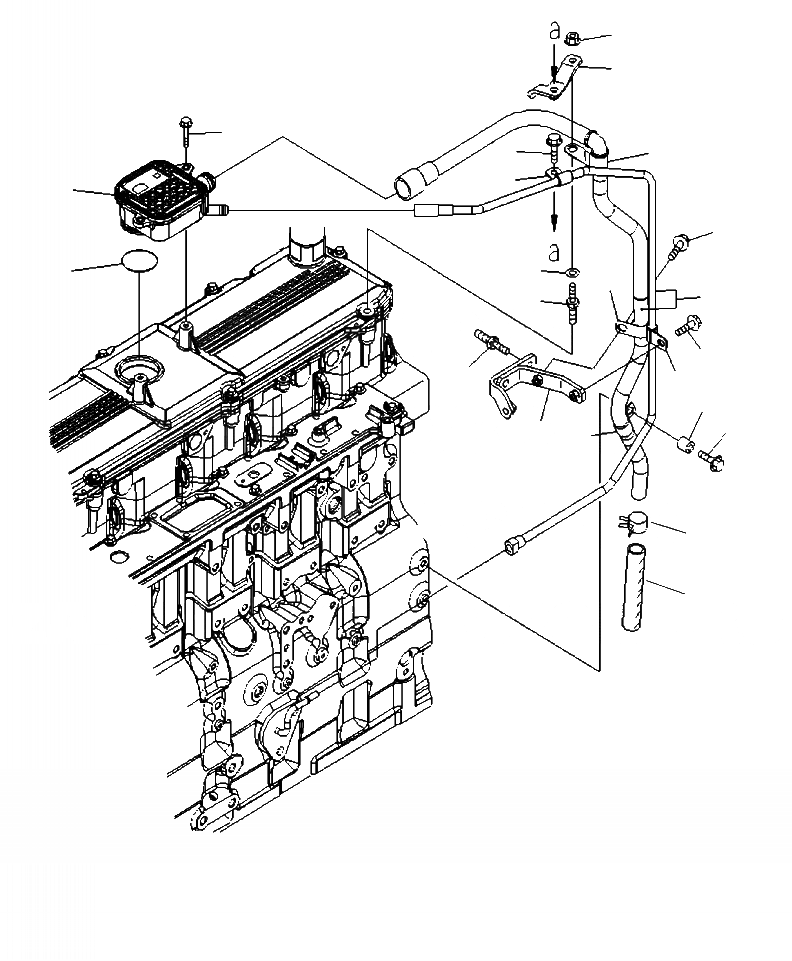 a
a