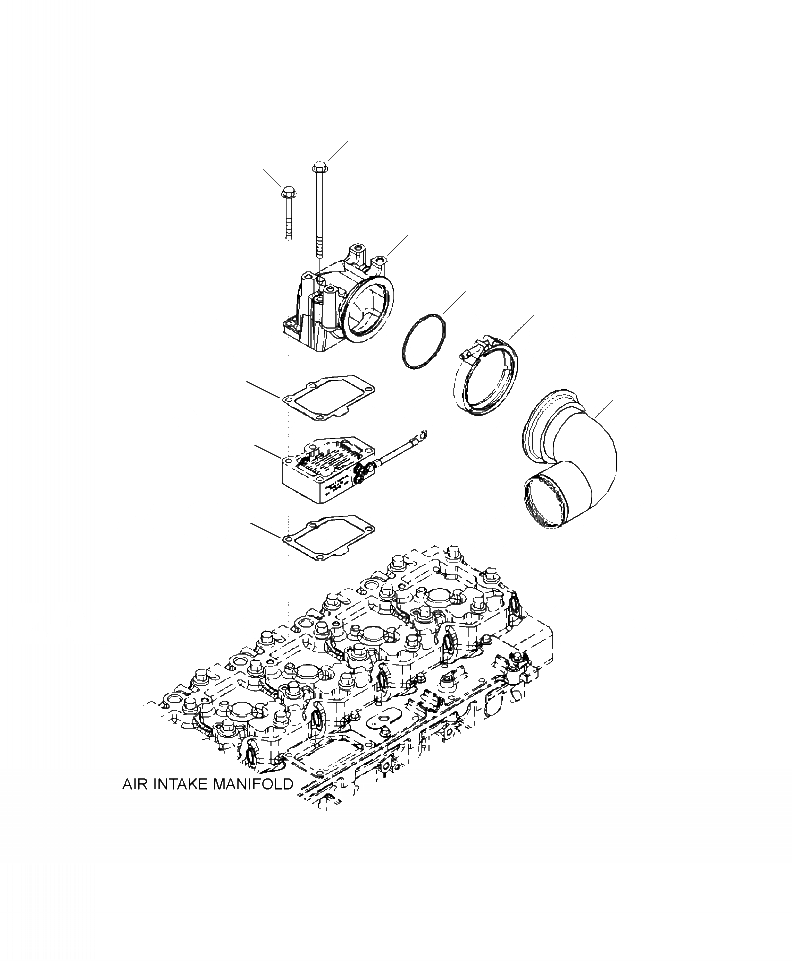 AIR INTAKE MANIFOLD