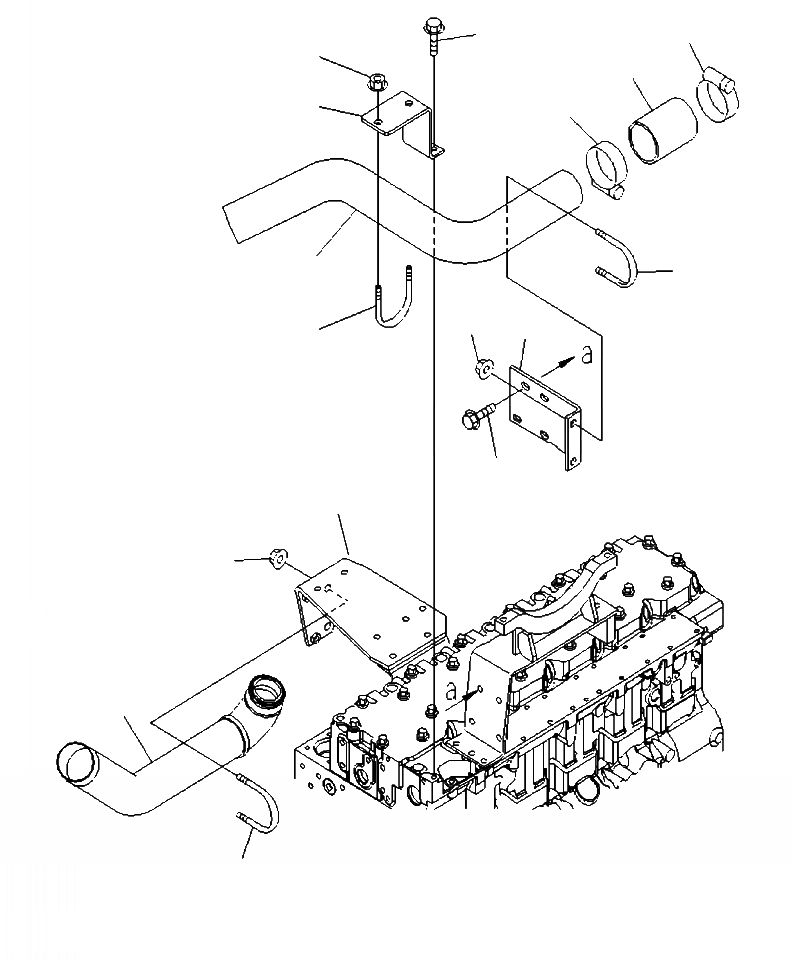 a

a