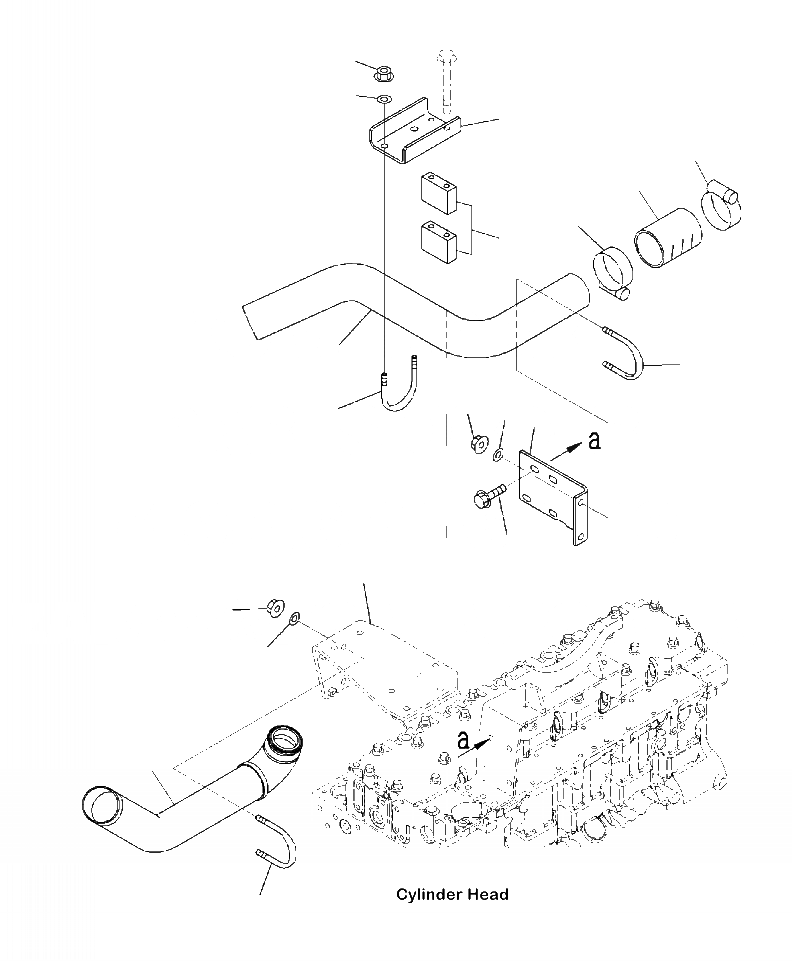 a
a
Cylinder Head