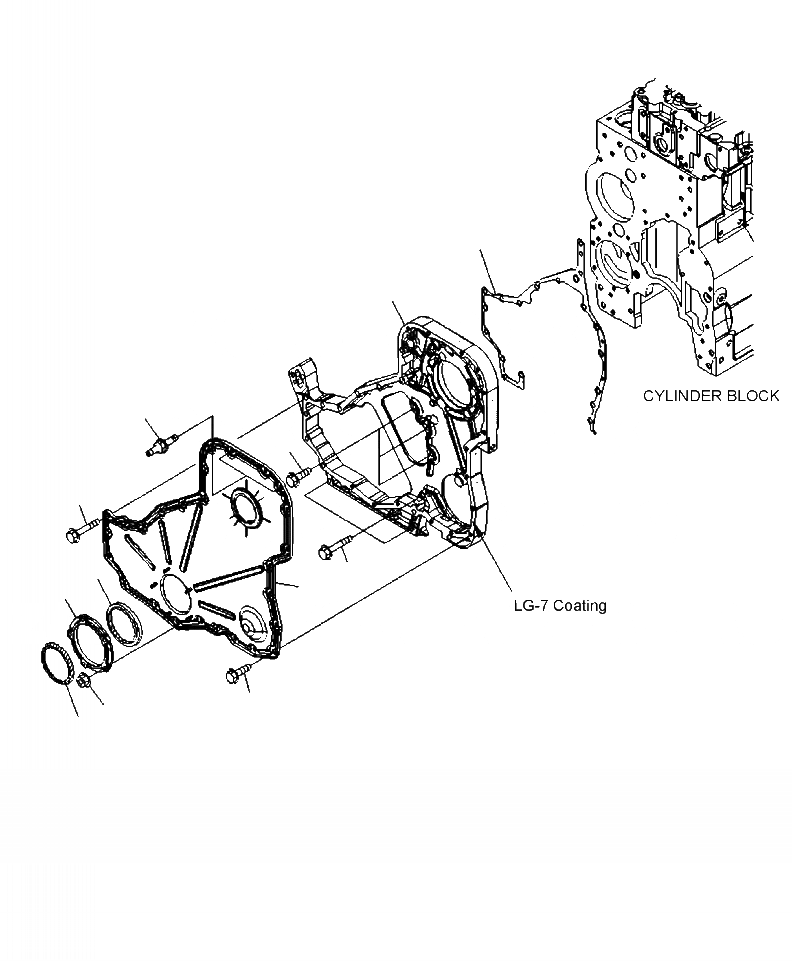 CYLINDER BLOCK

LG-7 Coating