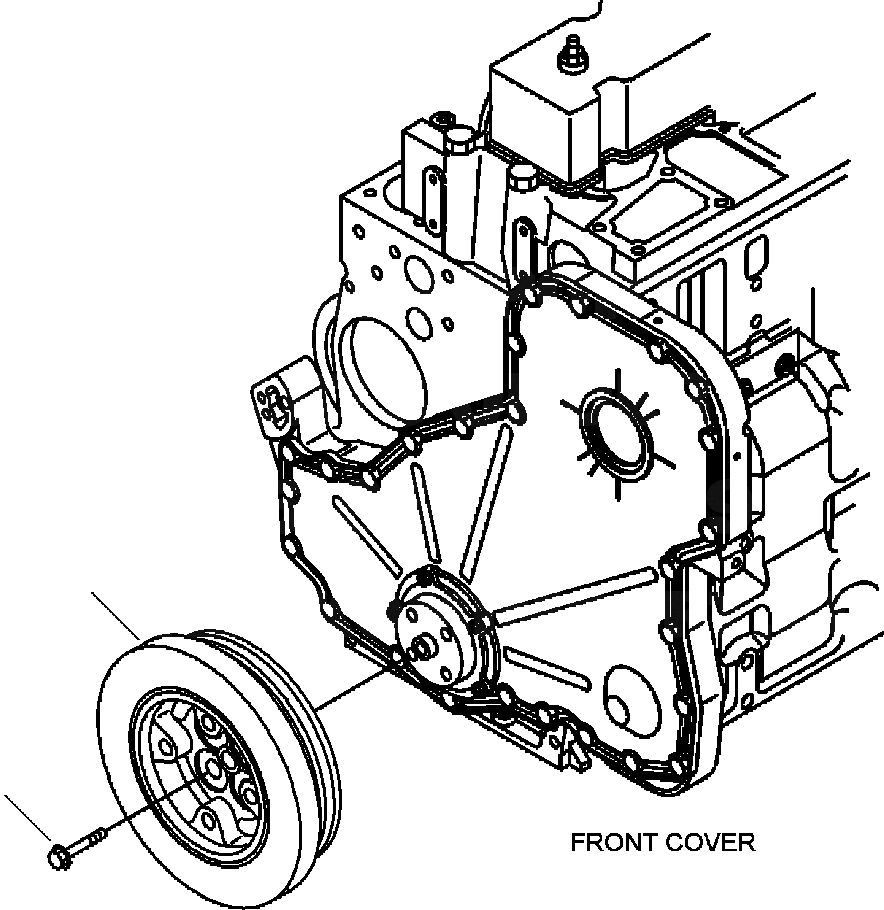 FRONT COVER