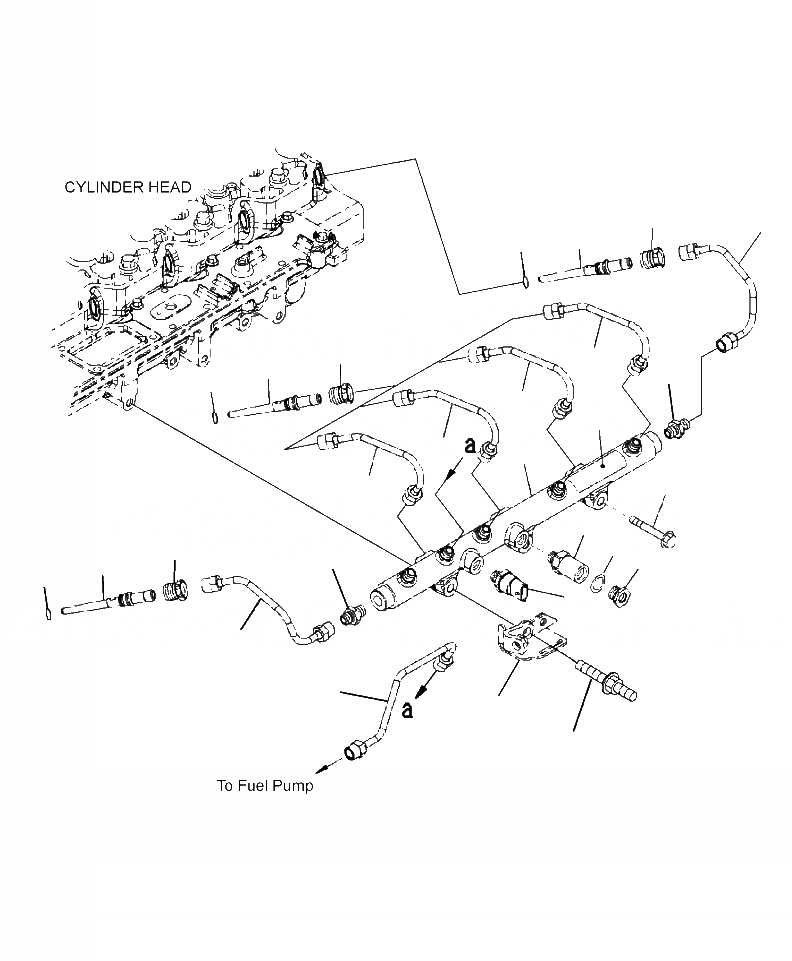 CYLINDER HEAD

a

a

To Fuel Pump